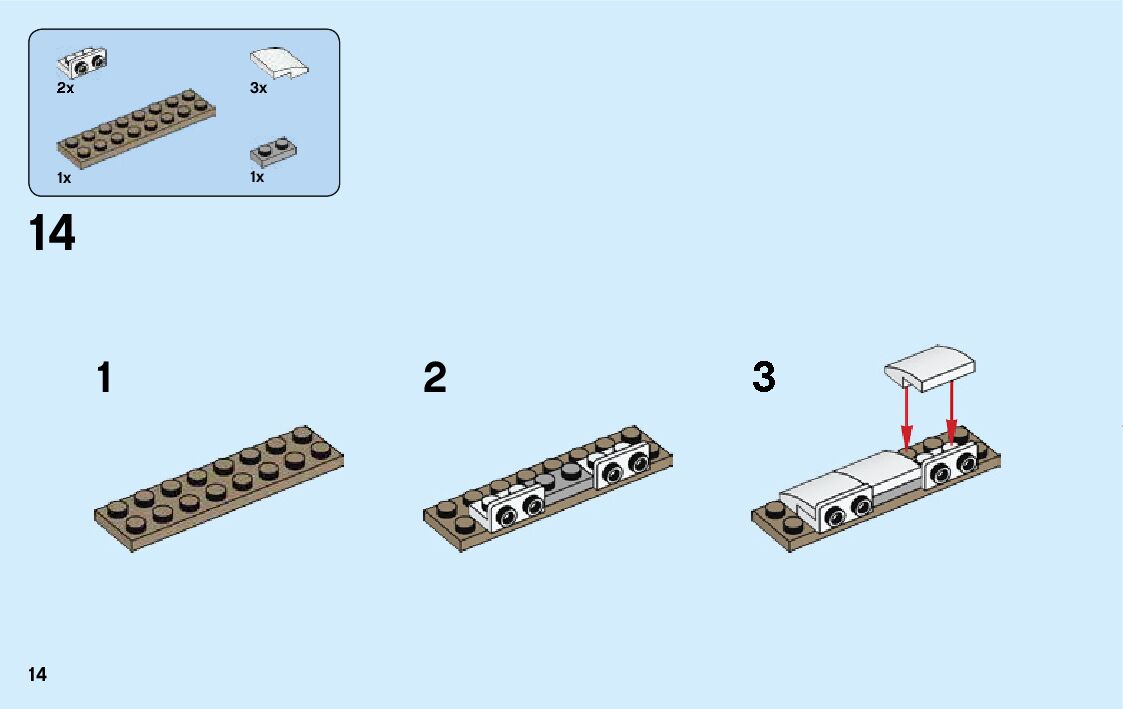 2x

3x

1x

1x

14

1

2

3

14