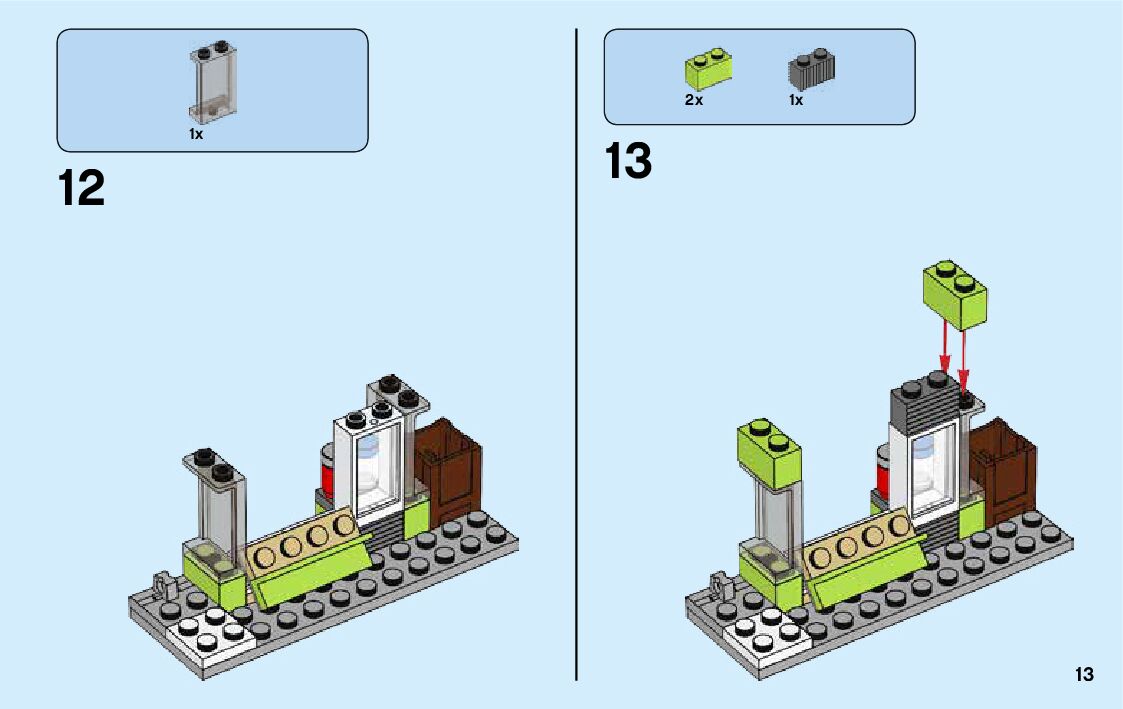 1x

12

2x 1x

13

13