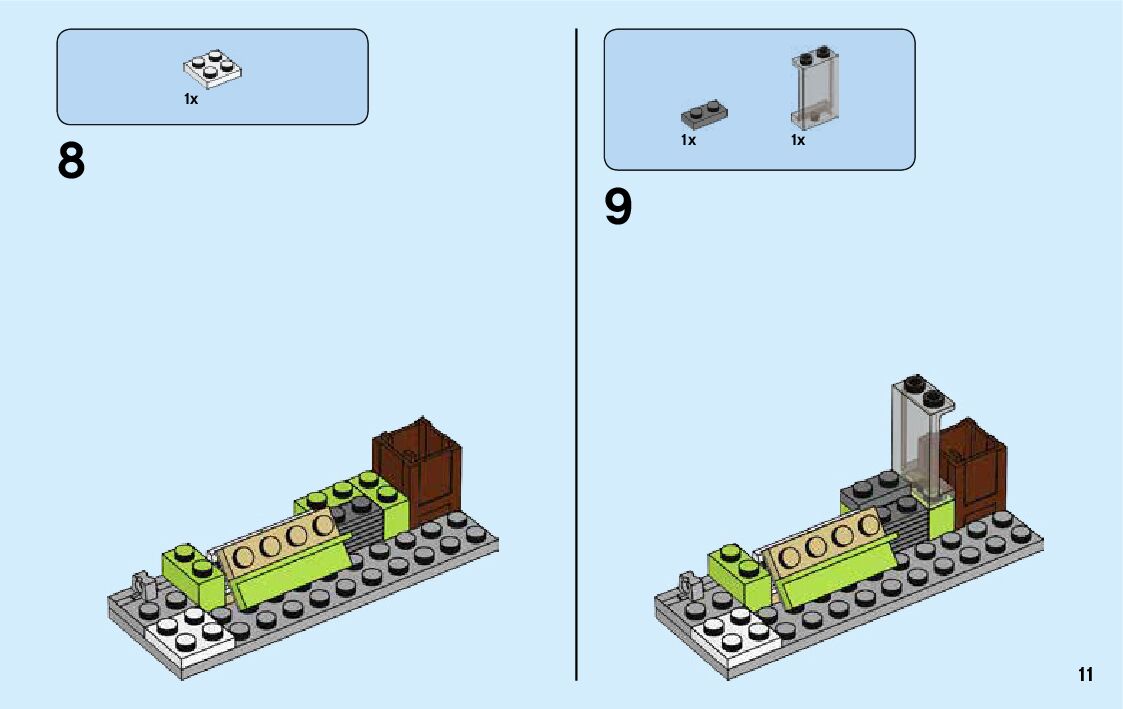 1x

8

1x

1x

9

11