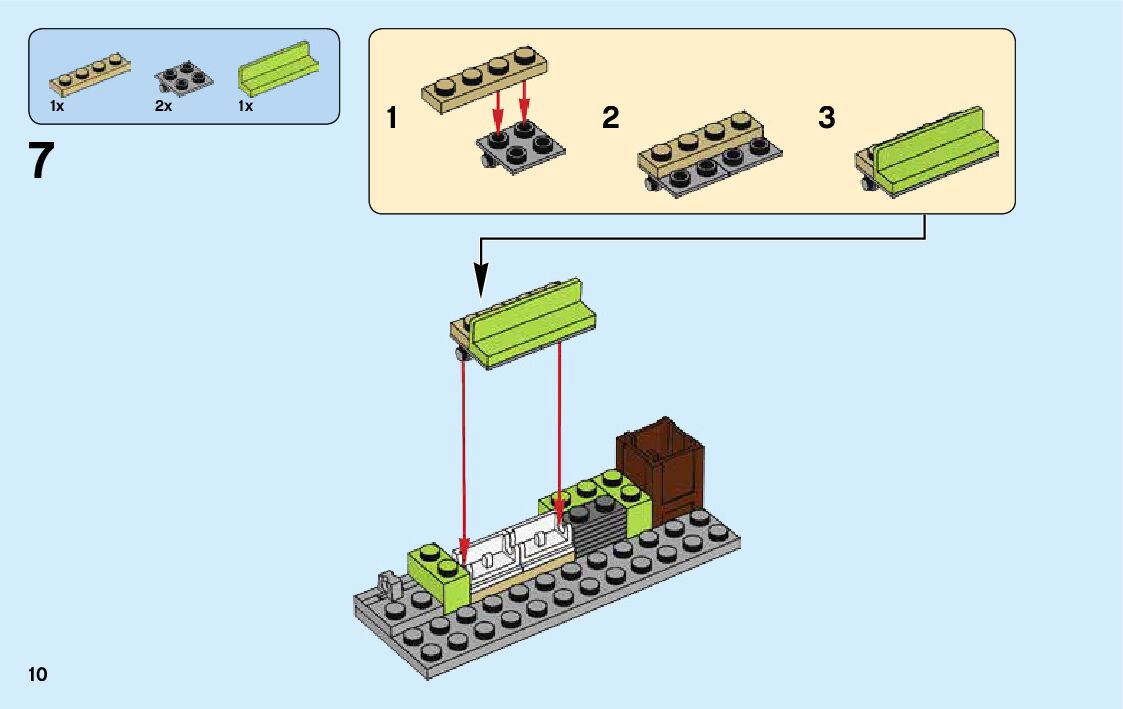 1x 2x 1x

7

1

2

3

10