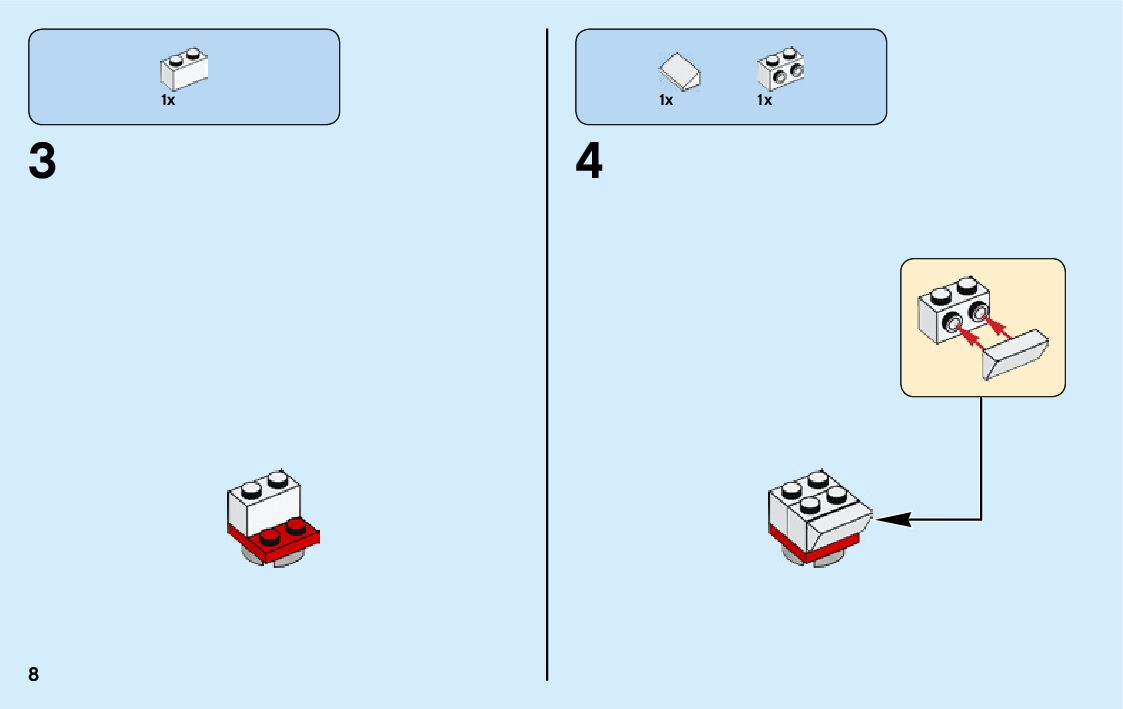 1x

3

1x 1x

4

8