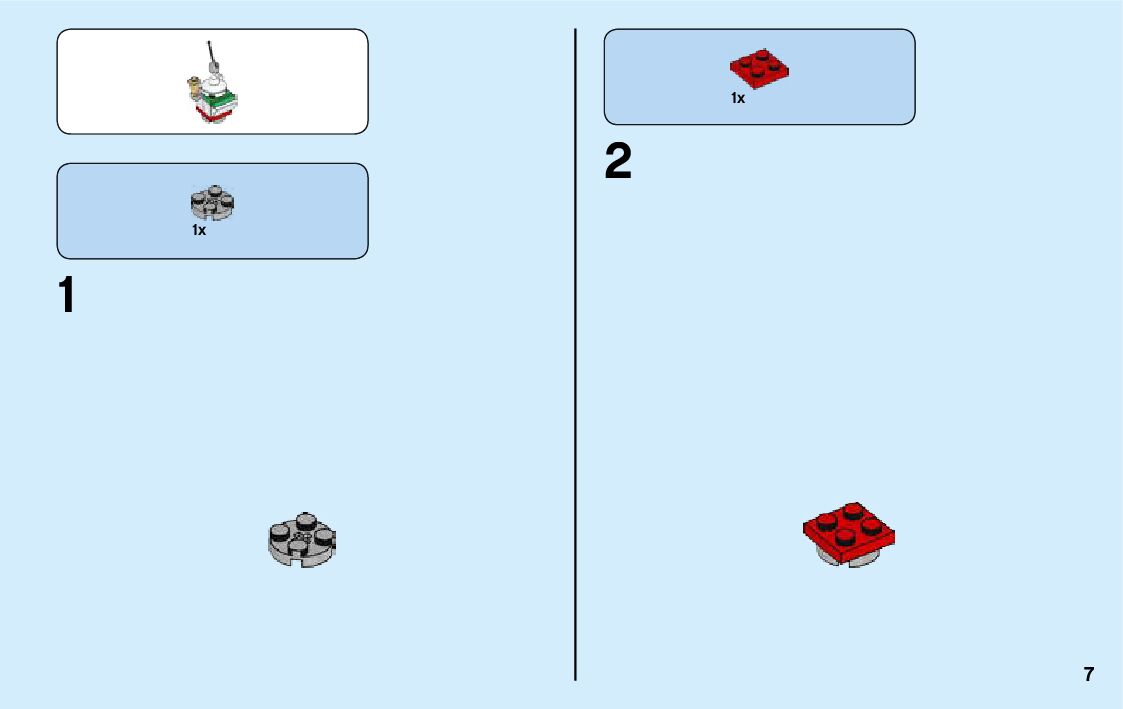 1x

1

1x

2

7