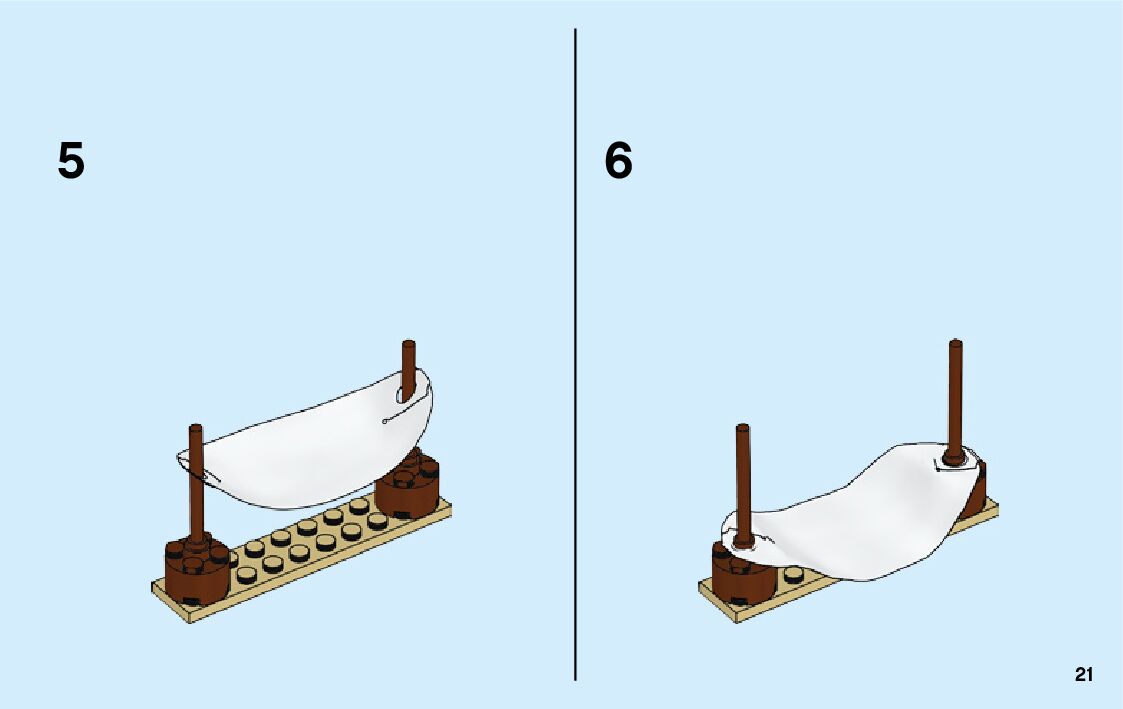 5

6

21