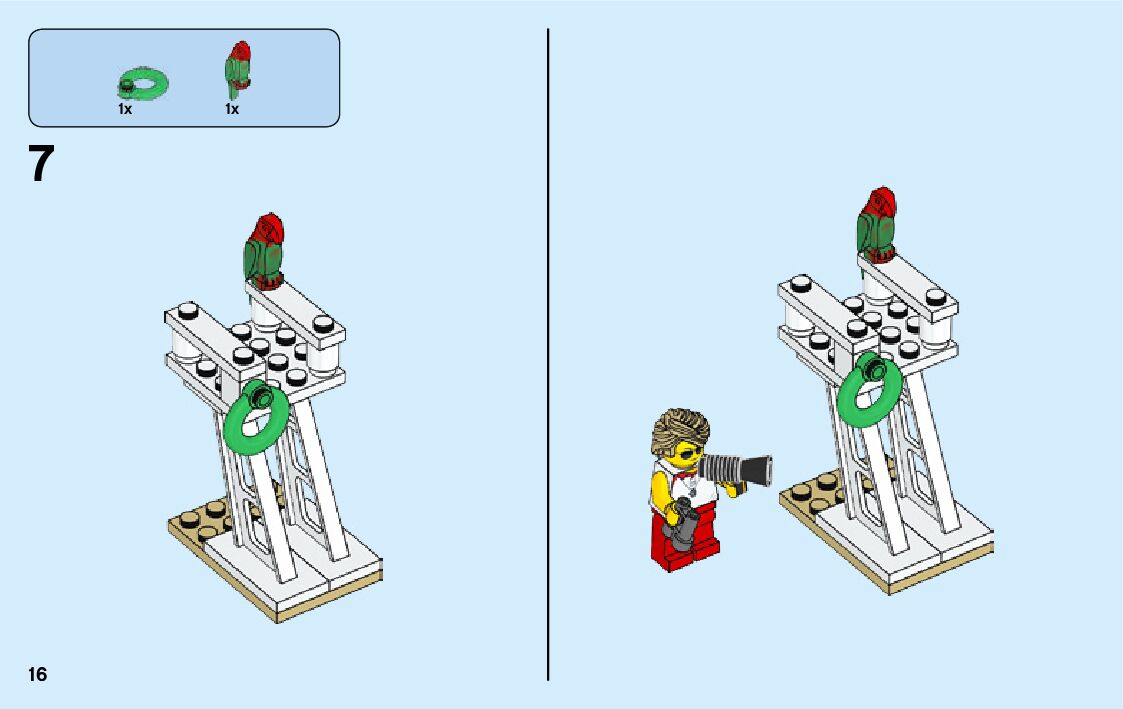 1x
1x

7

16