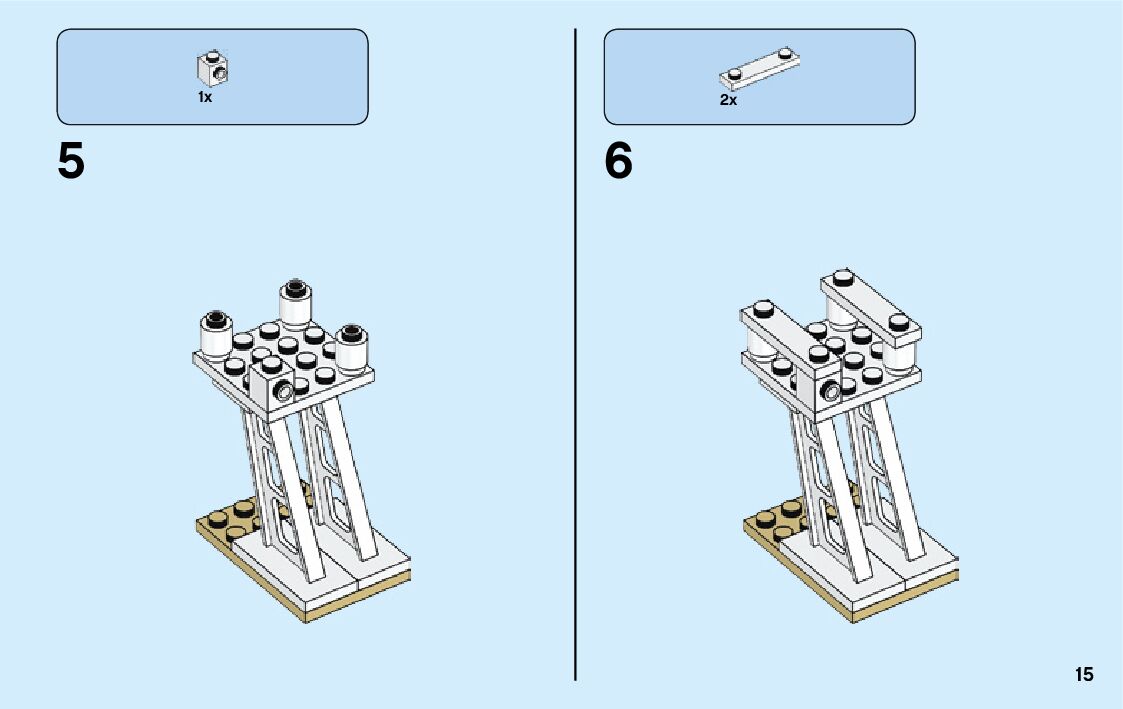 1x

5

2x

6

15