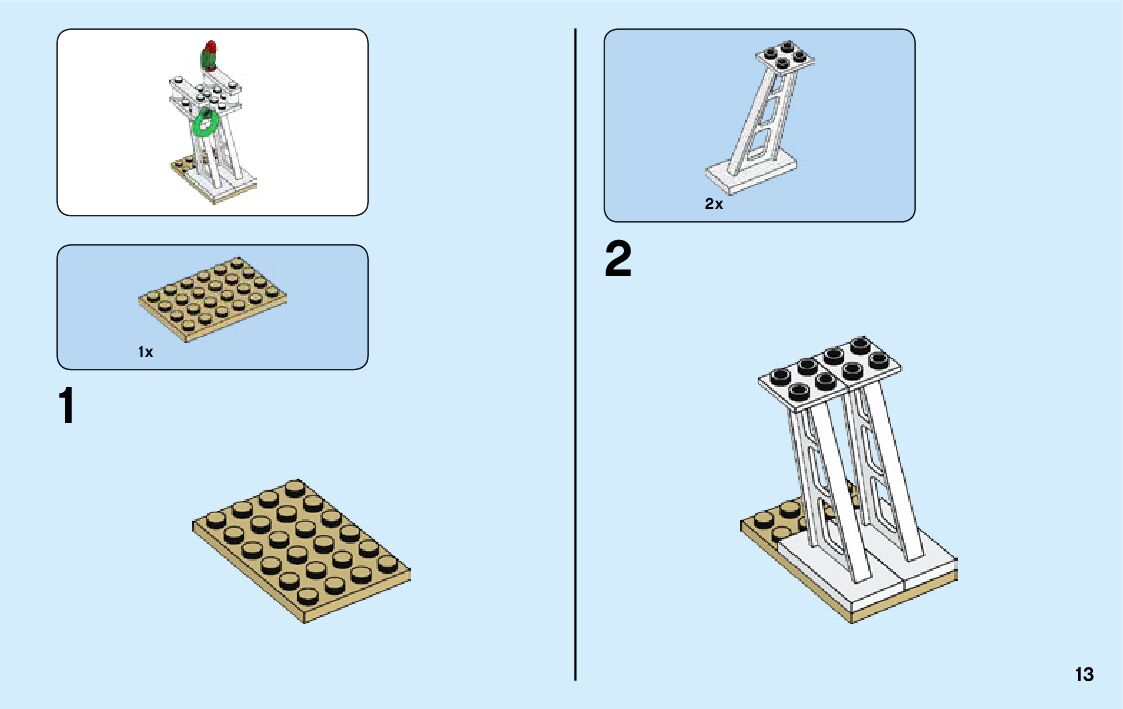 1x

1

2x

2

13