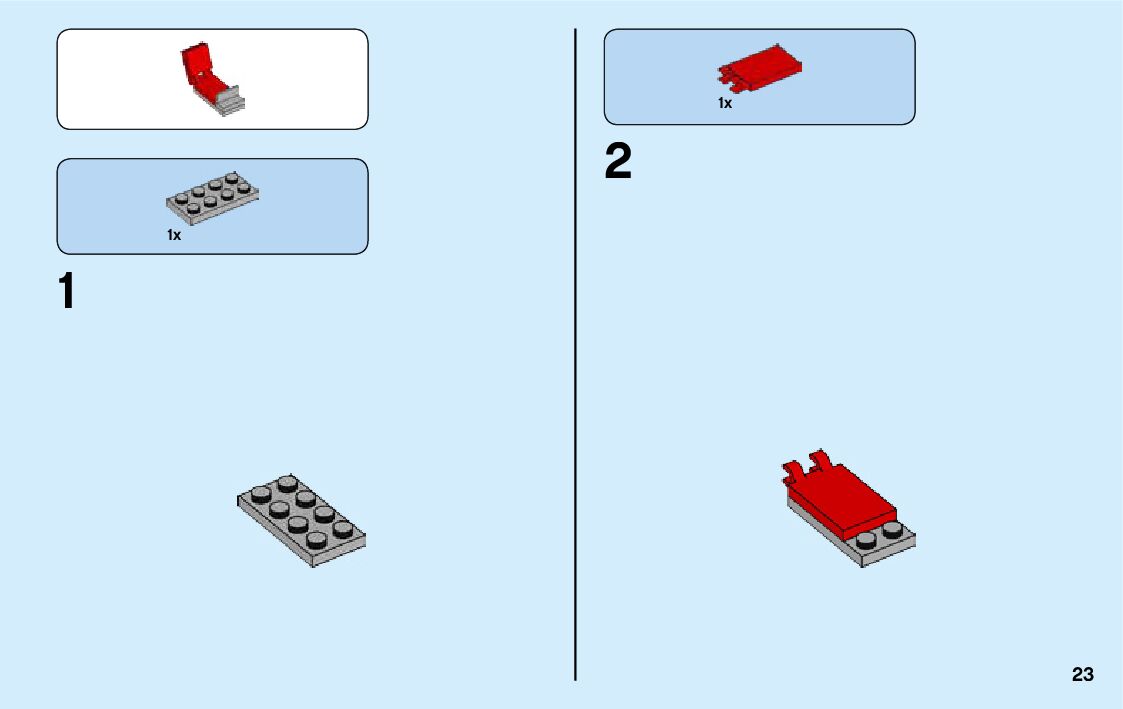 1x

1

1x

2

23