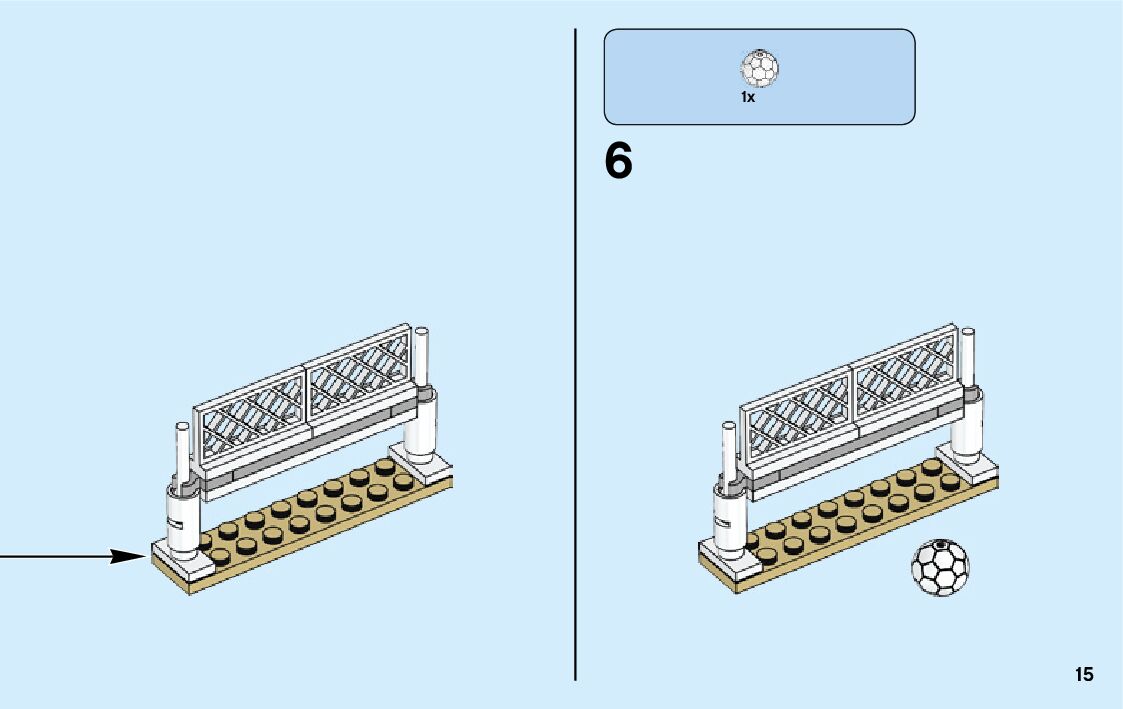 1x

6

15