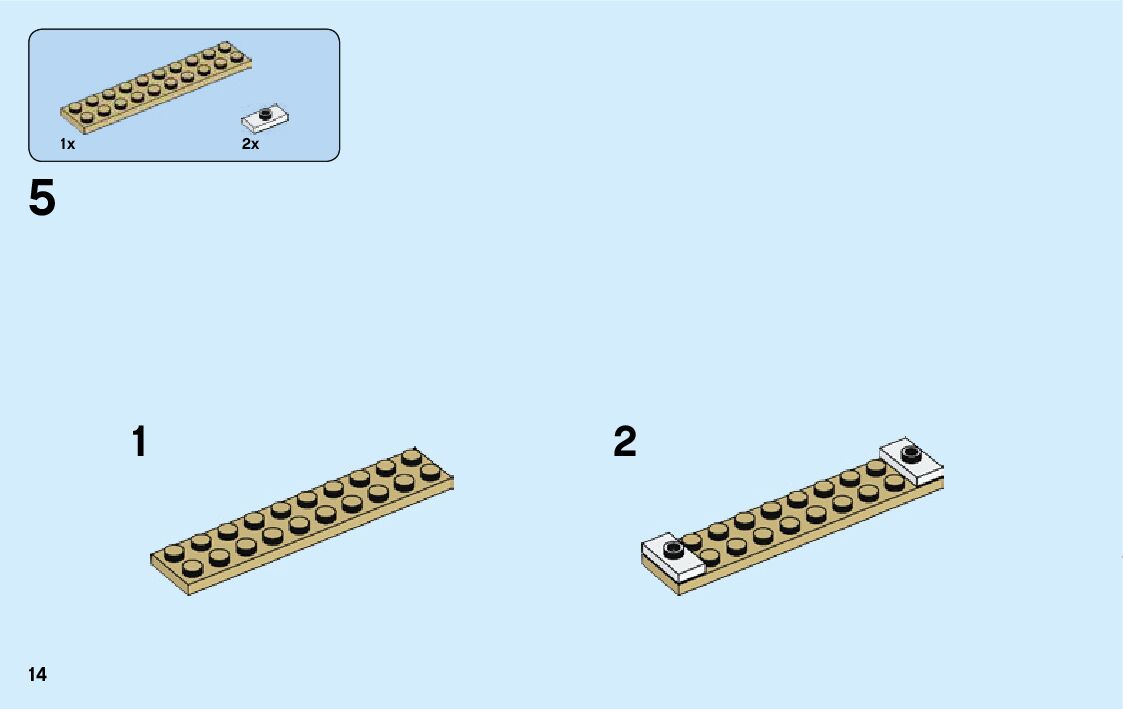 1x

2x

5

1

2

14