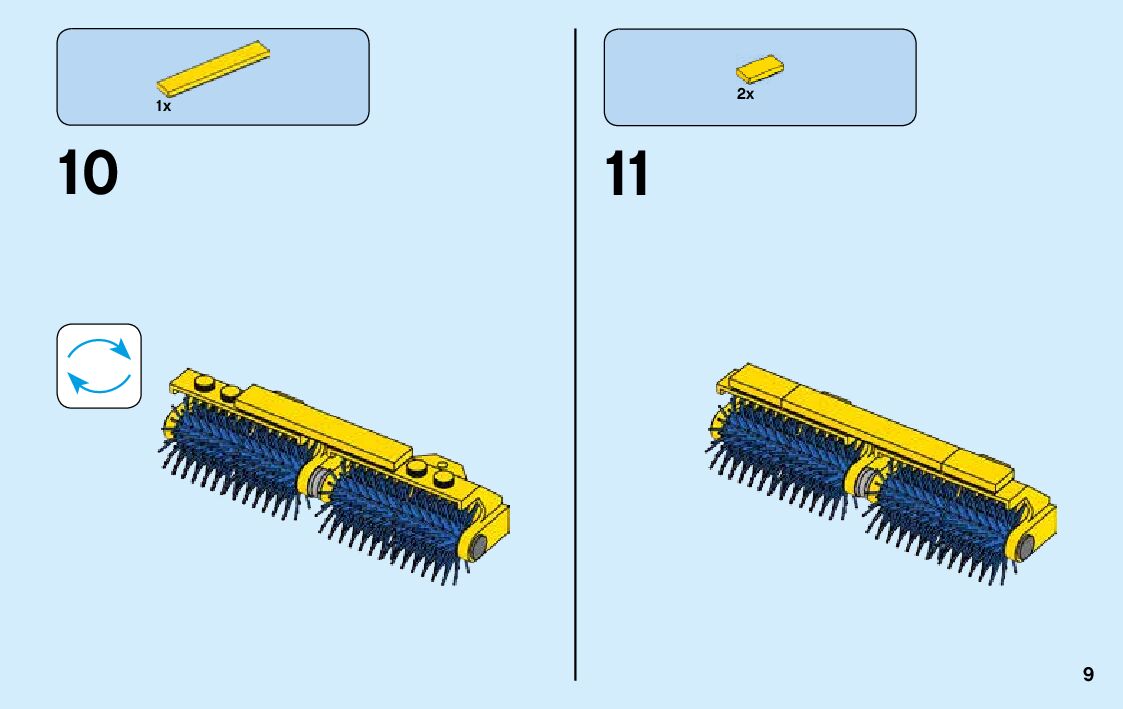 1x

10

2x

11

9