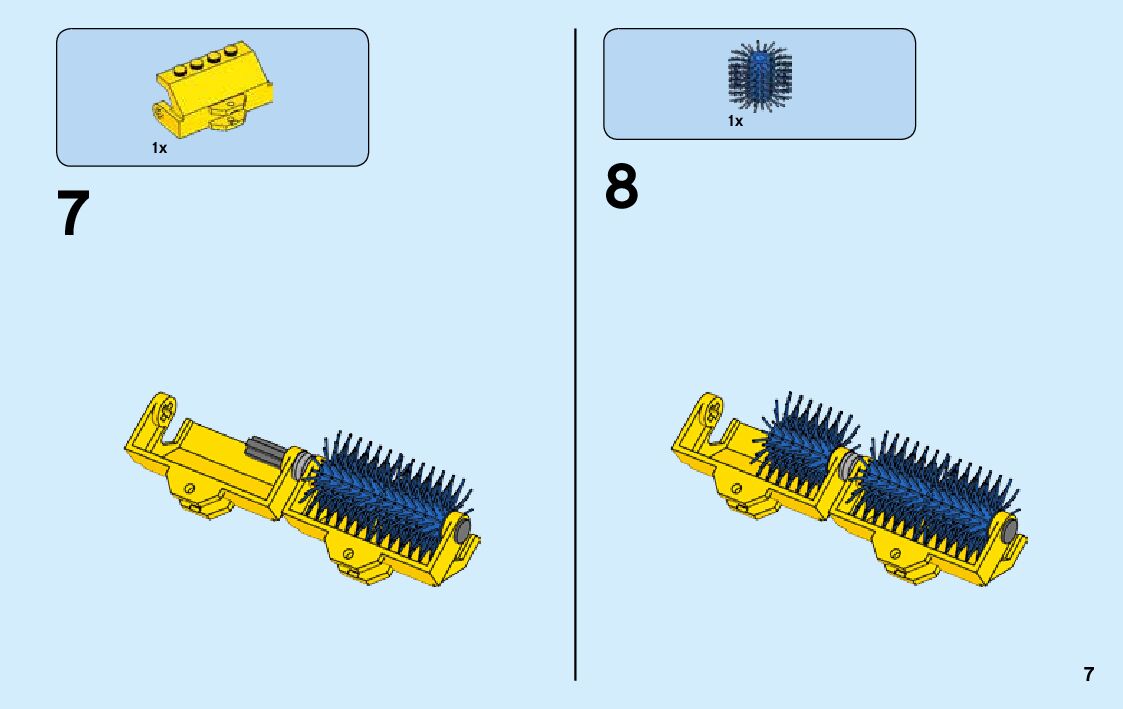 1x

7

1x

8

7