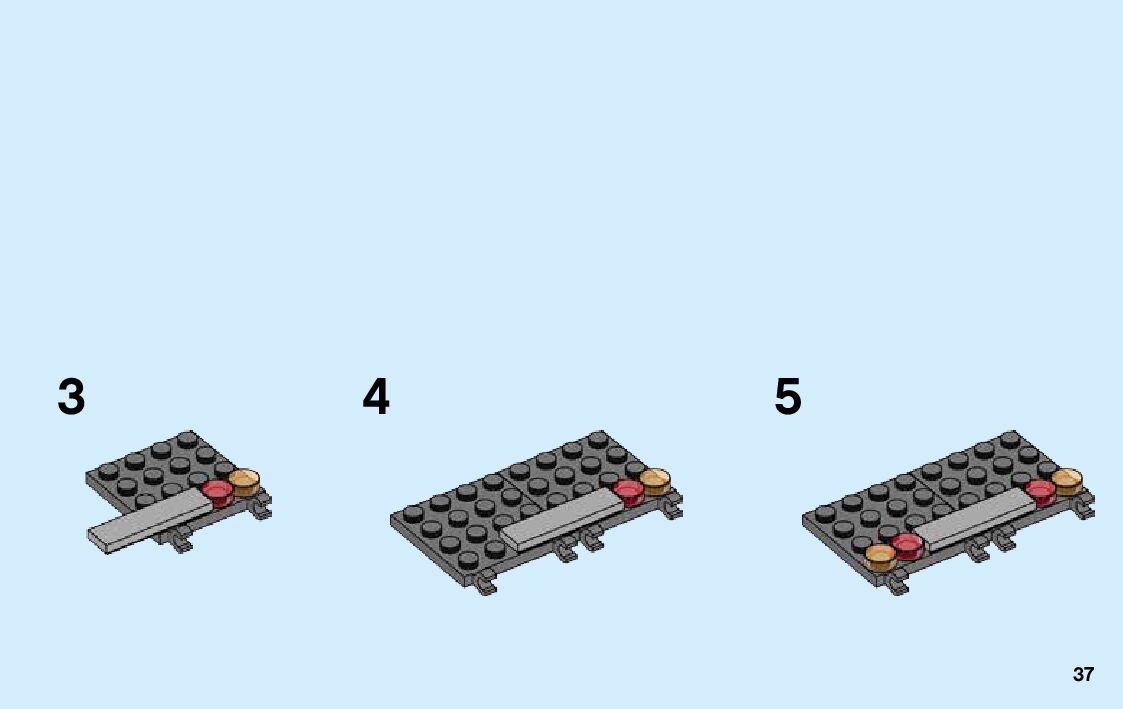 3

4

5

37