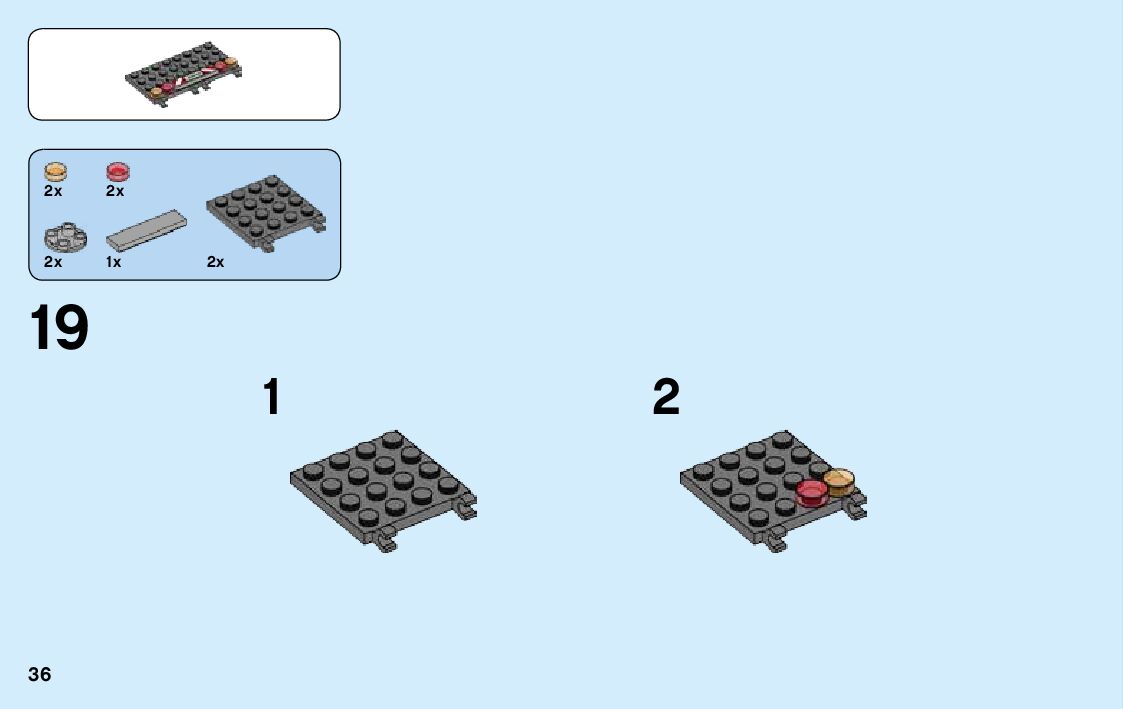 2x
2x
2x
1x
2x

19

1

2

36