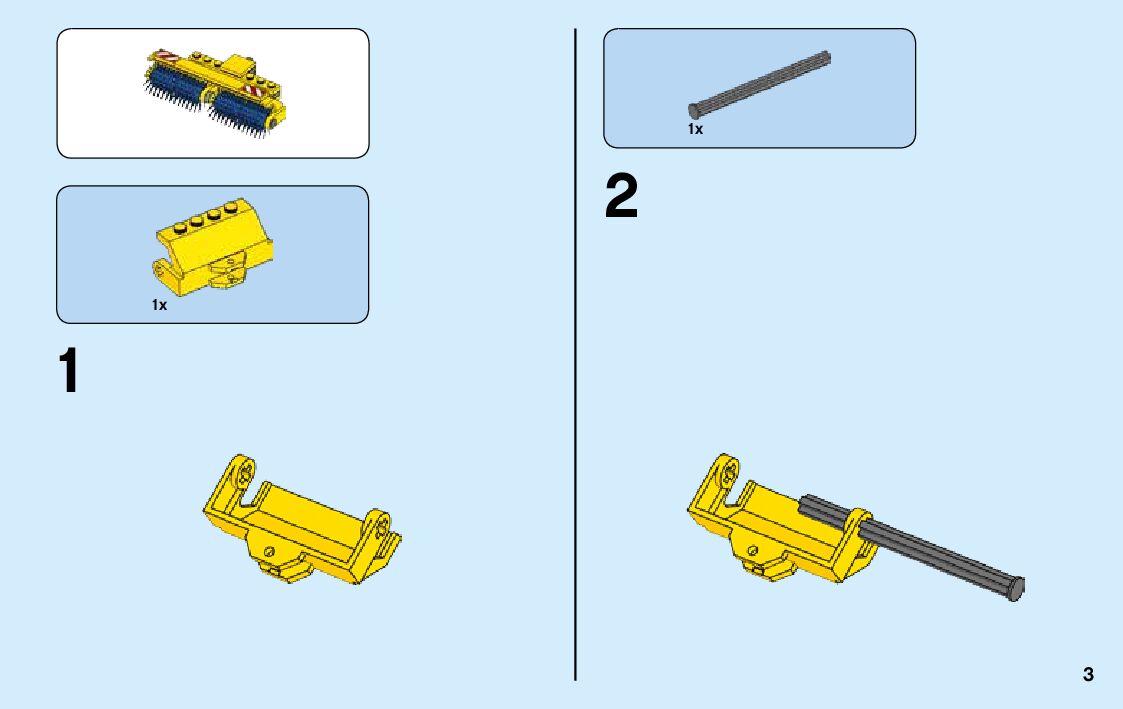 1x

1

1x

2

3