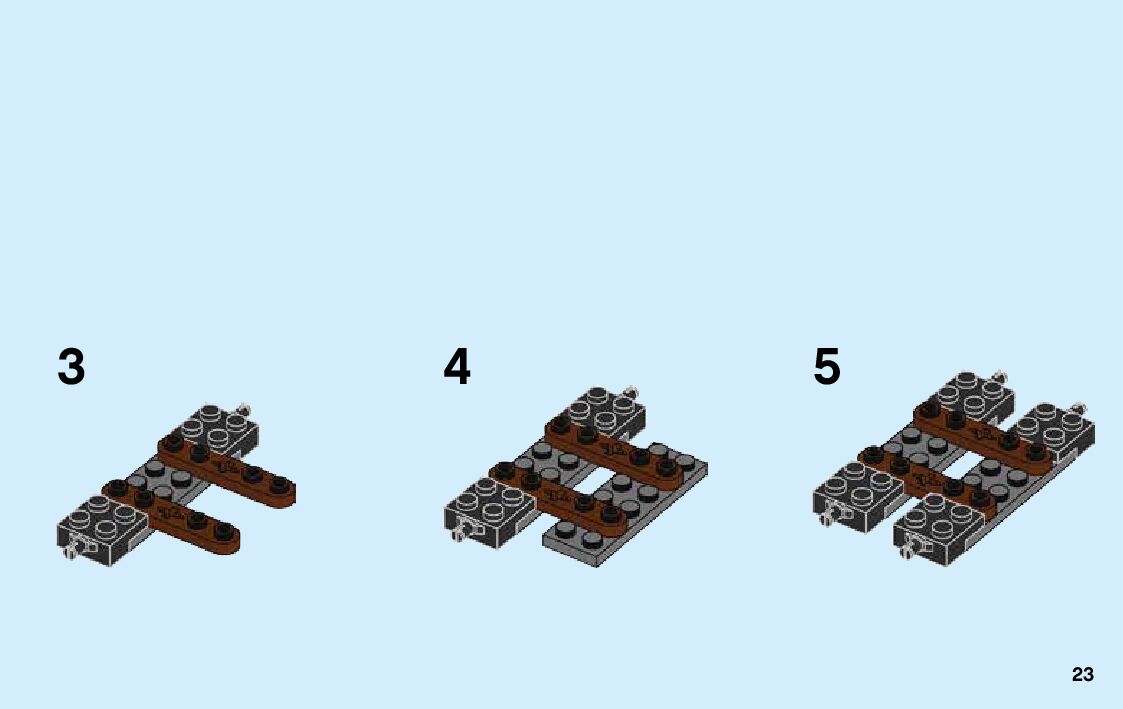 3

4

5

23