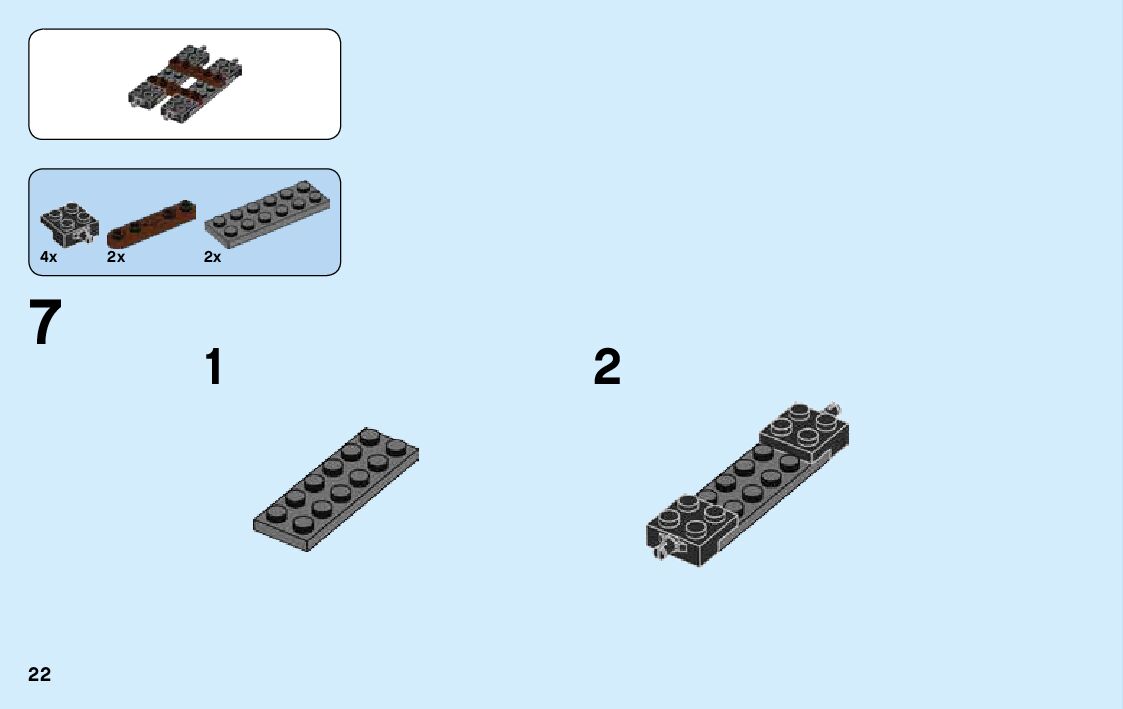 4x 2x 2x

7

1

2

22