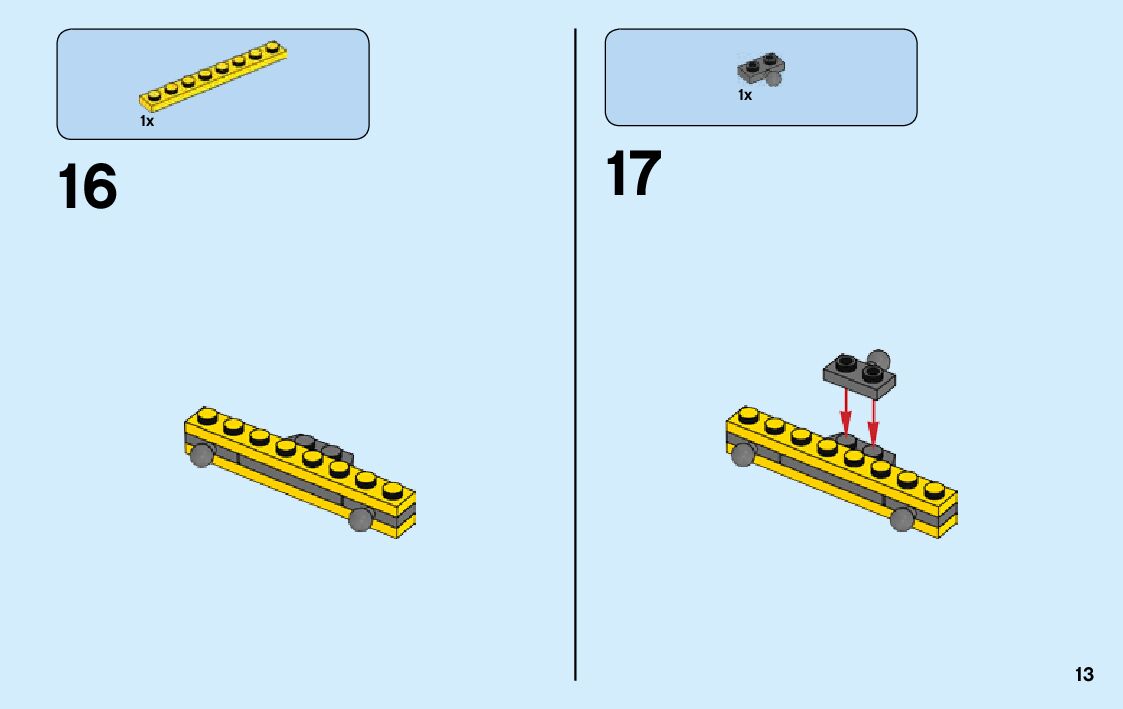 1x

16

1x

17

13