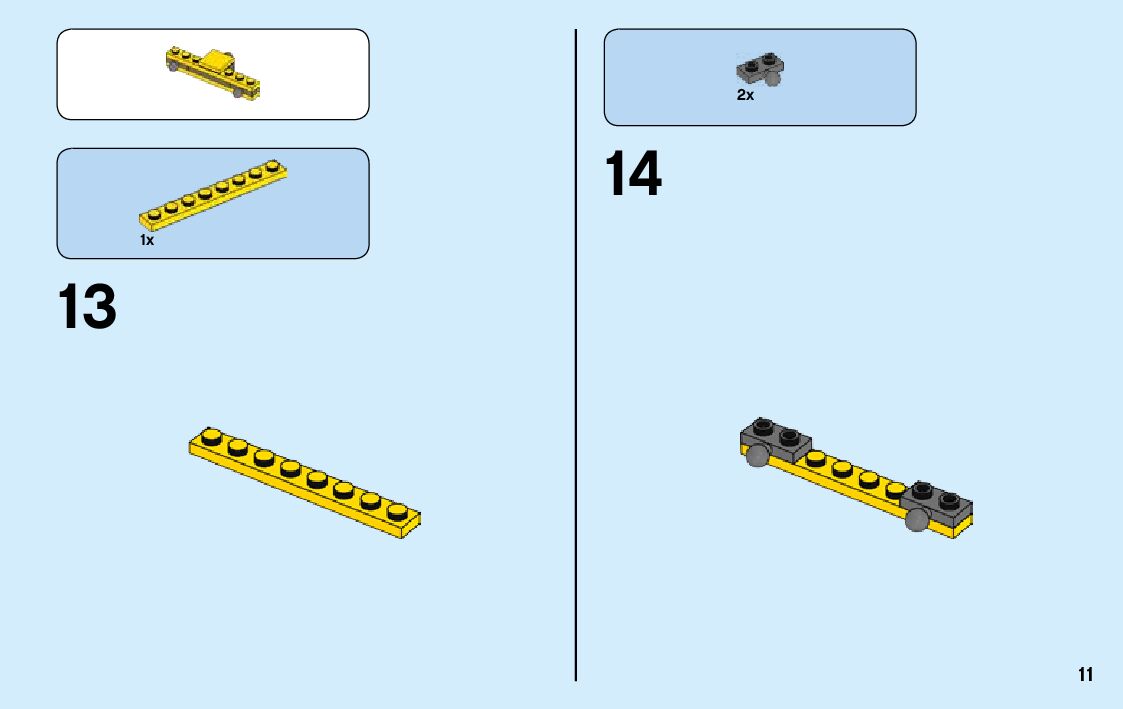 1x

13

2x

14

11