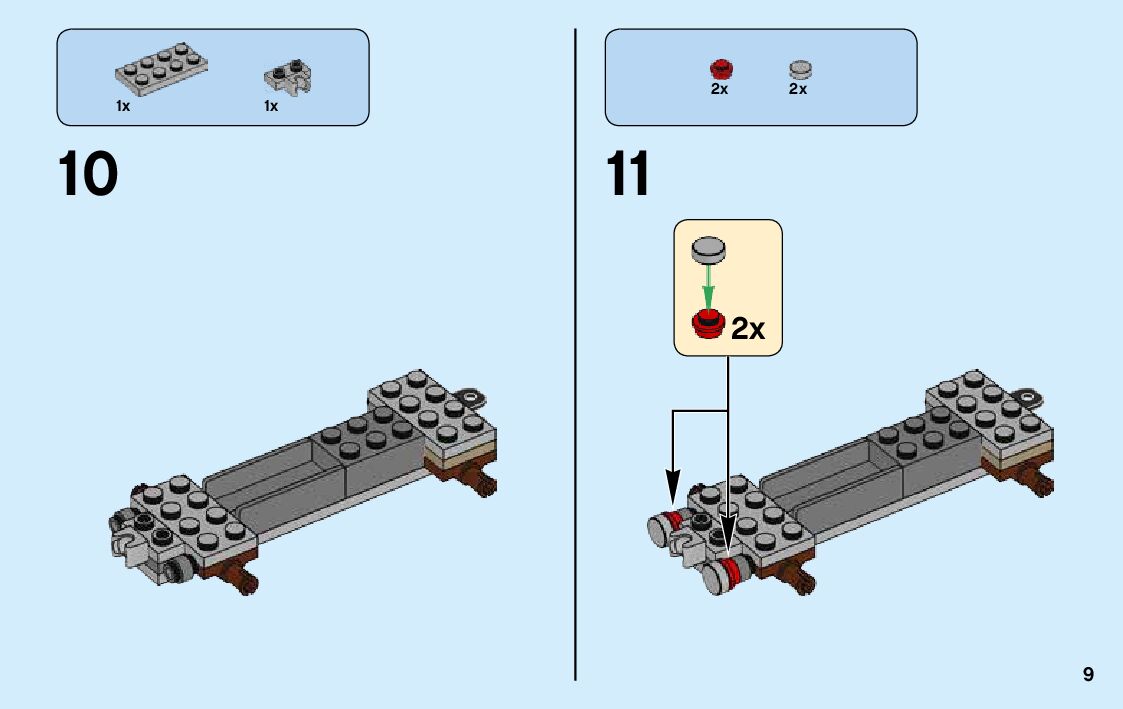 1x 1x

10

2x 2x

11

2x

9