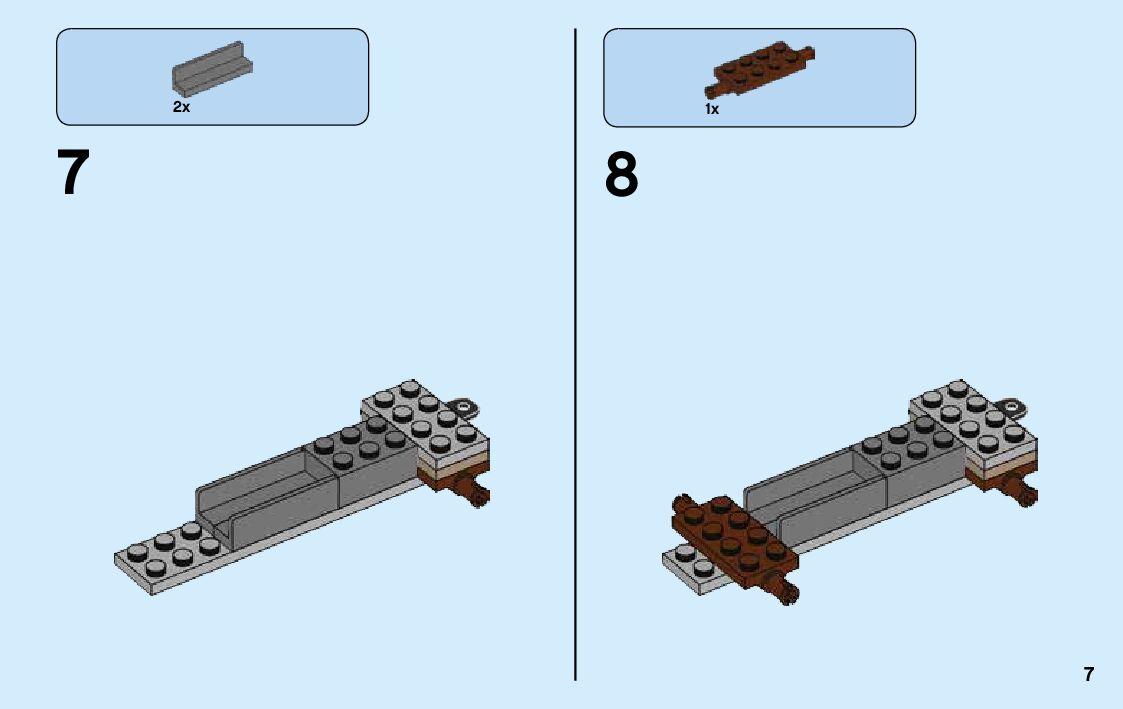 2x

7

1x

8

7