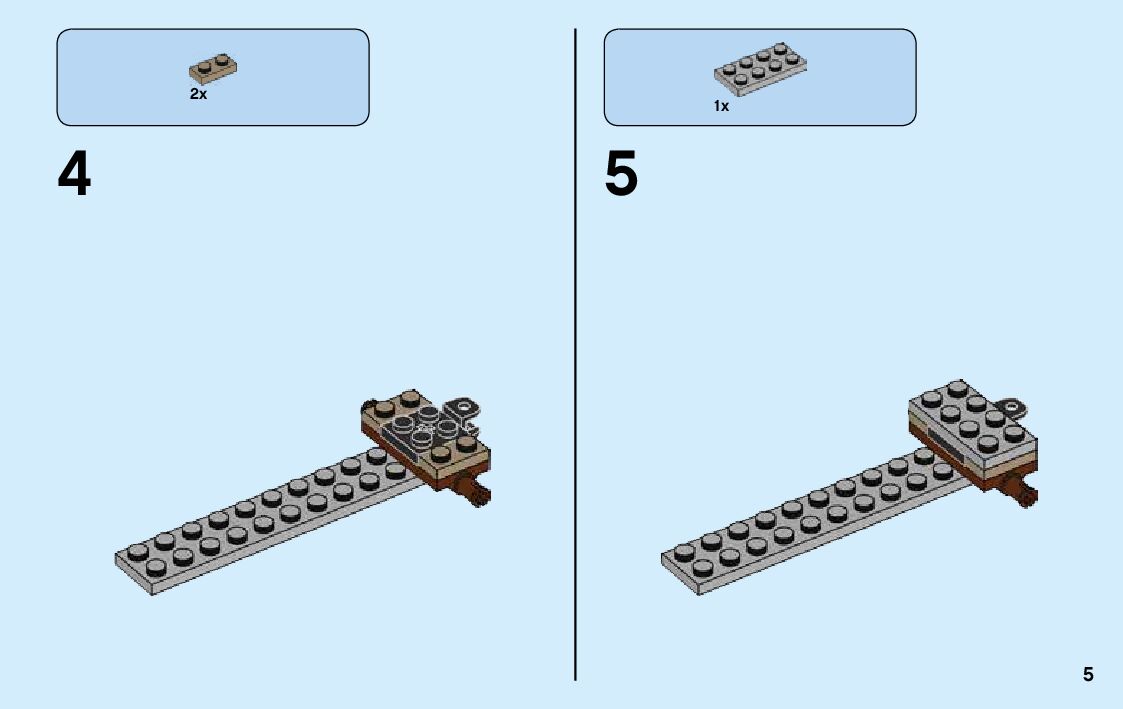 2x

4

1x

5

5