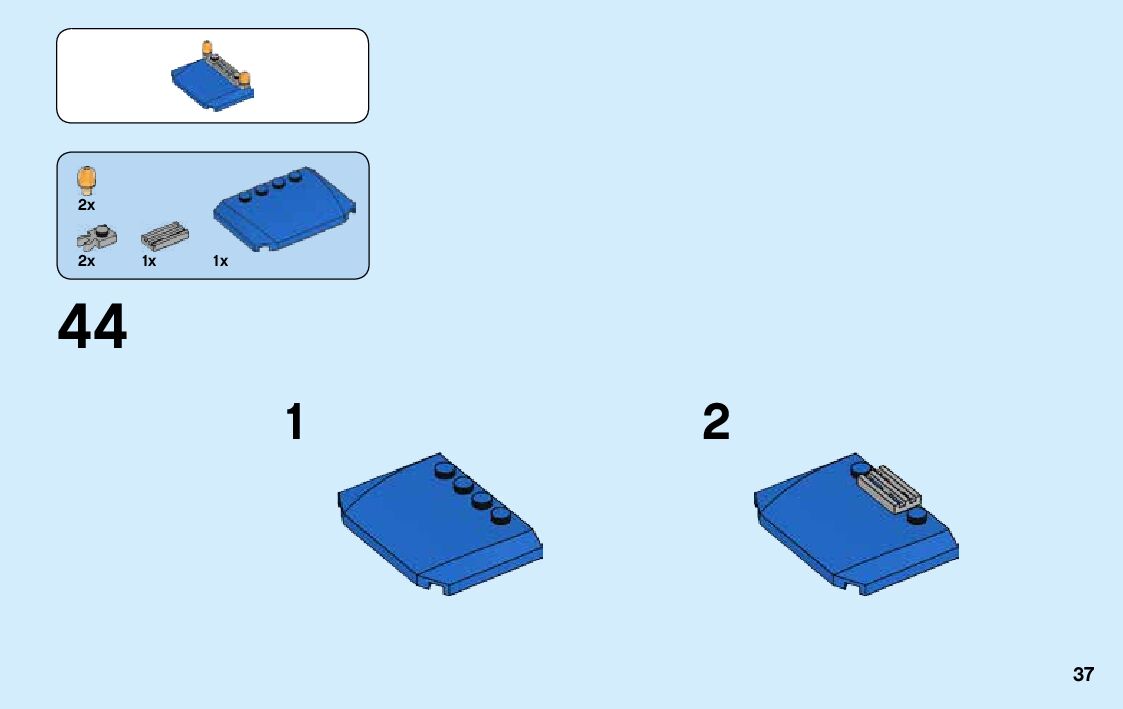 2x

2x 1x 1x

44

1

2

37