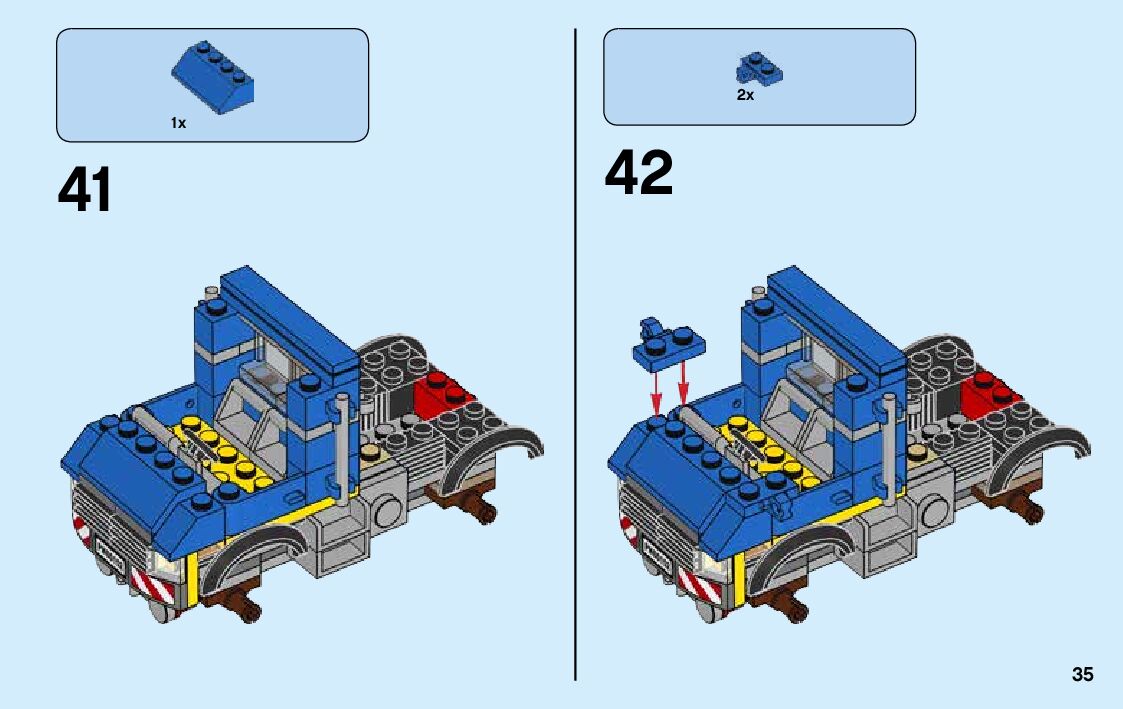 1x

41

2x

42

35