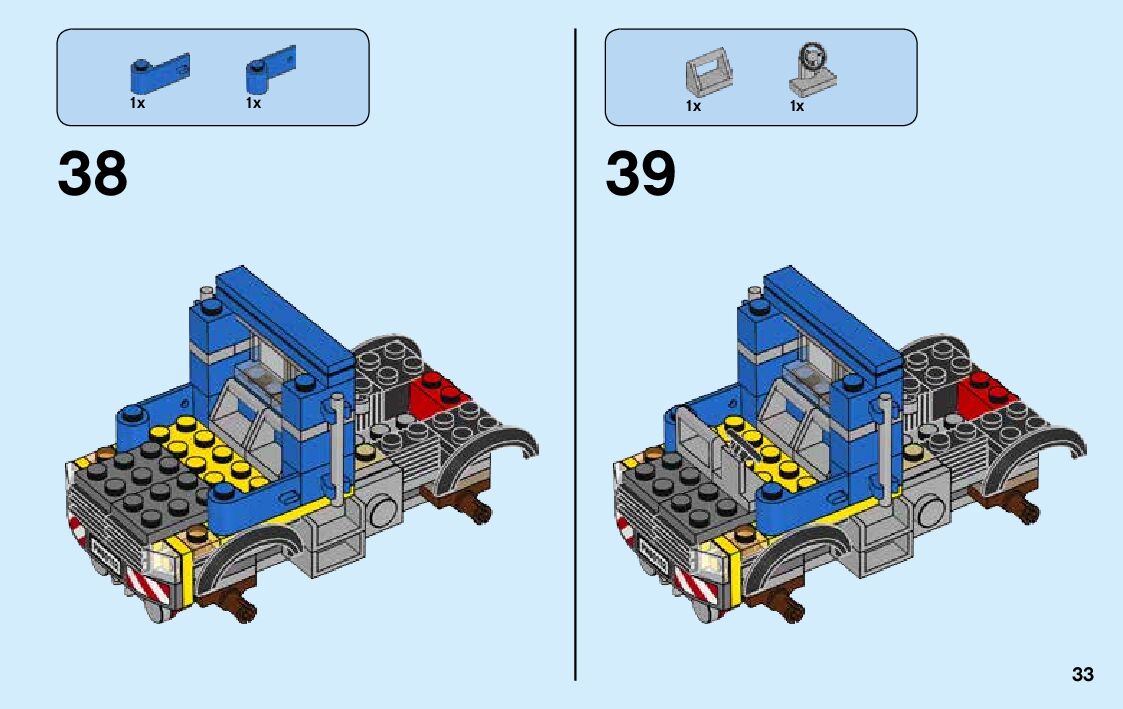 1x 1x

38

1x 1x

39

33