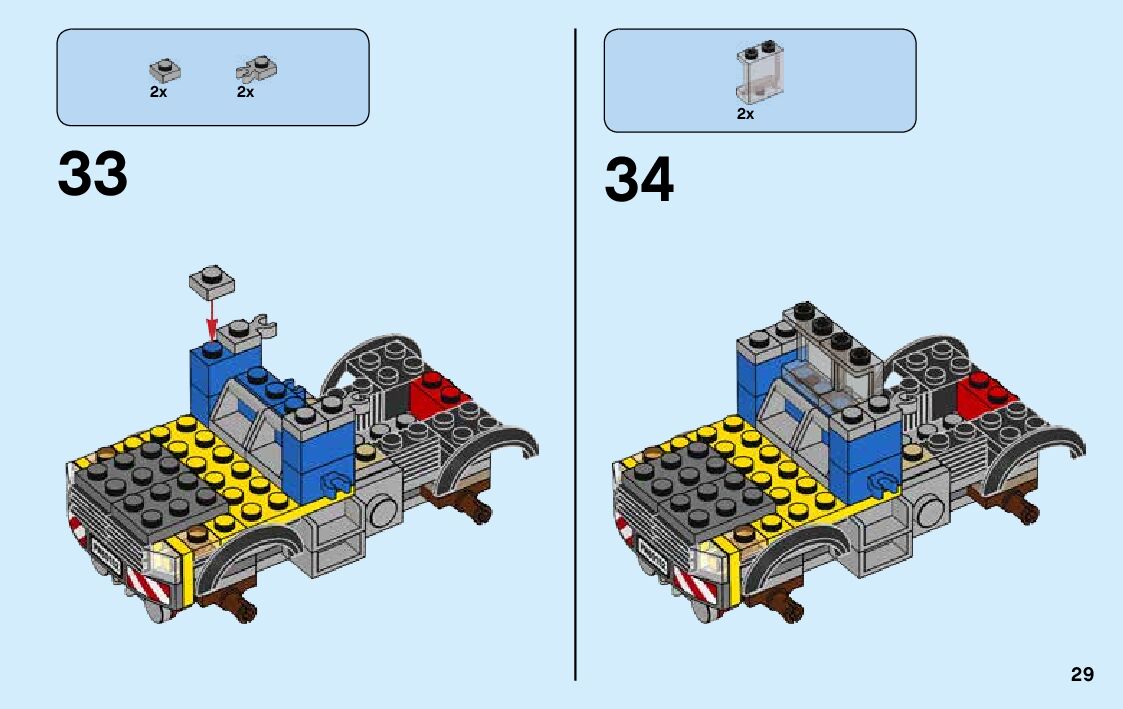 2x 2x

33

2x

34

29