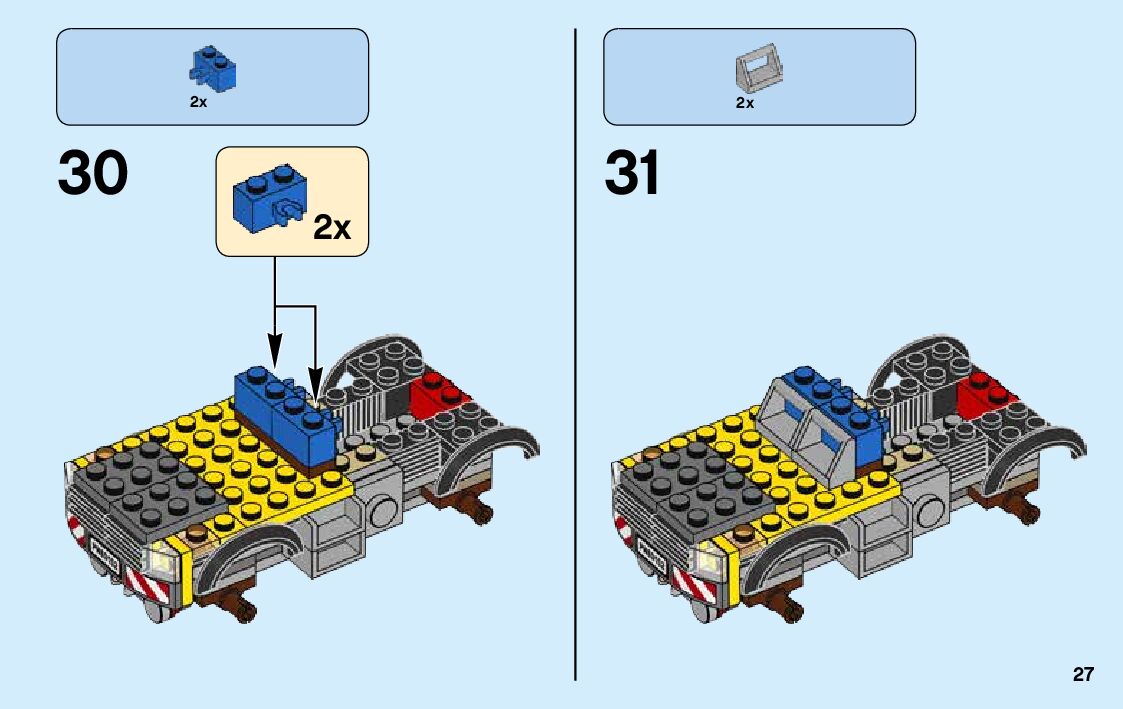 2x

30

2x

2x

31

27