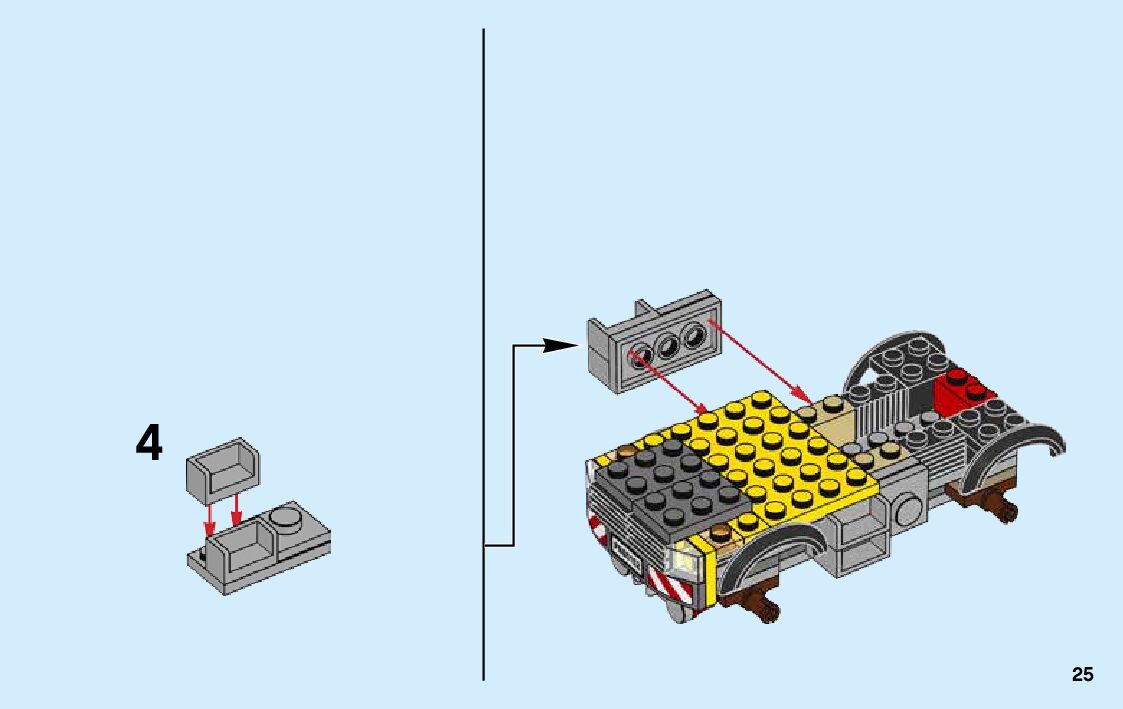 4

25