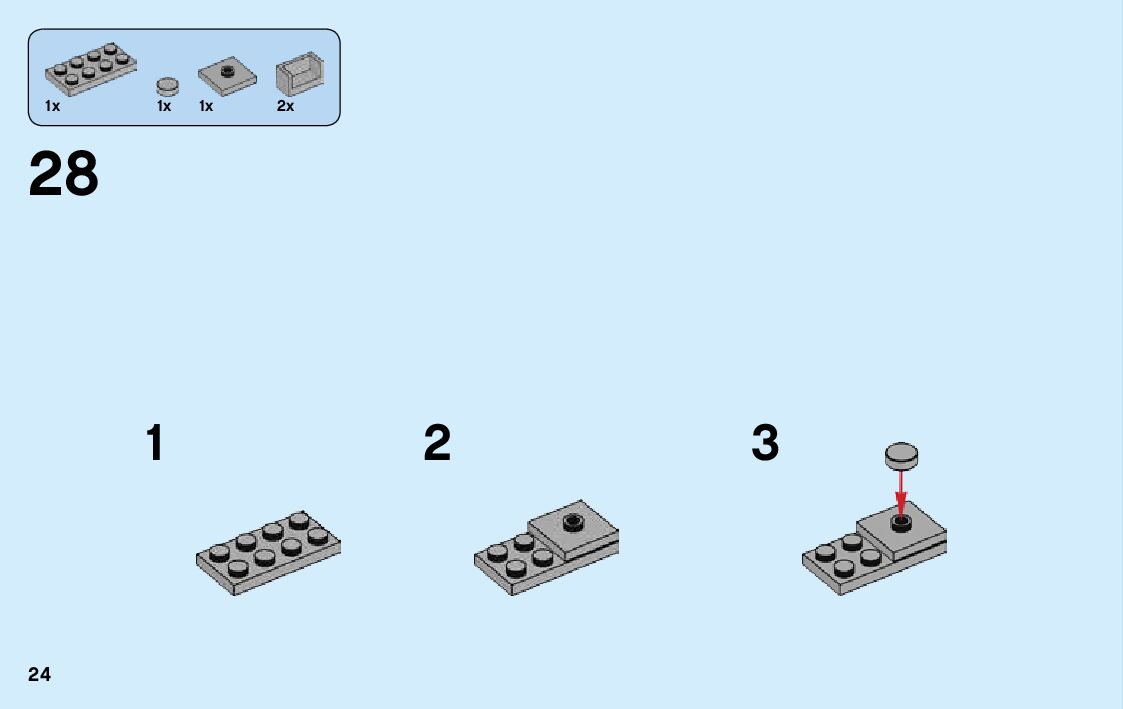 1x 1x 1x 2x

28

1

2

3

24