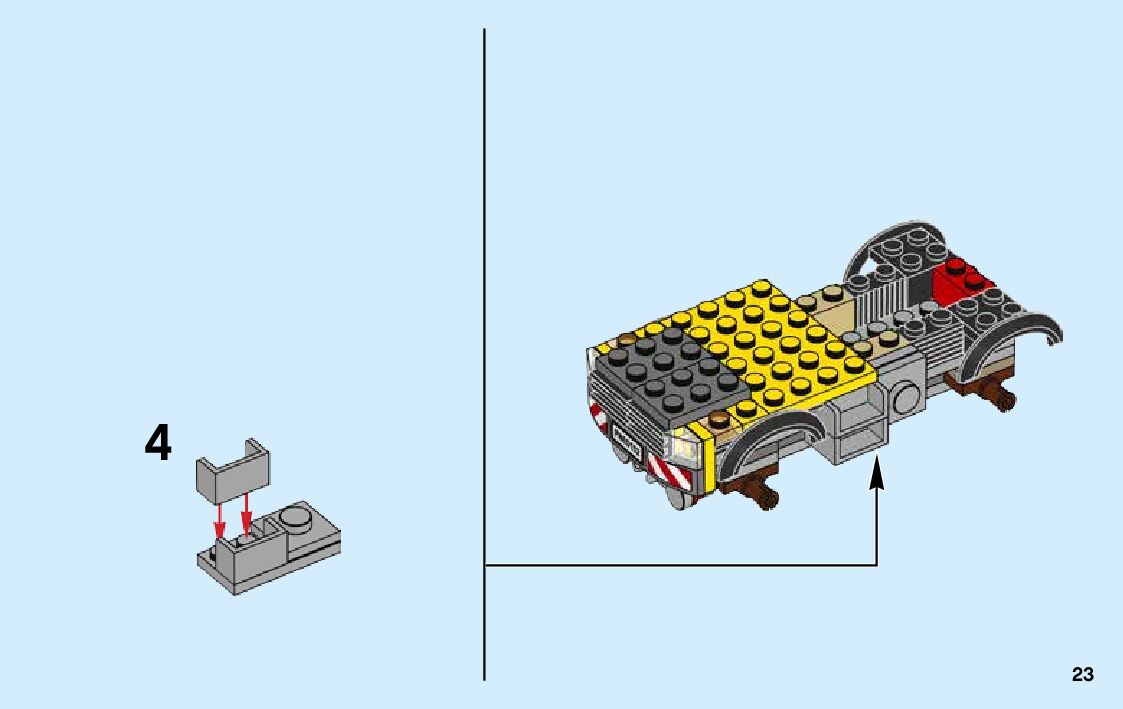 4

23