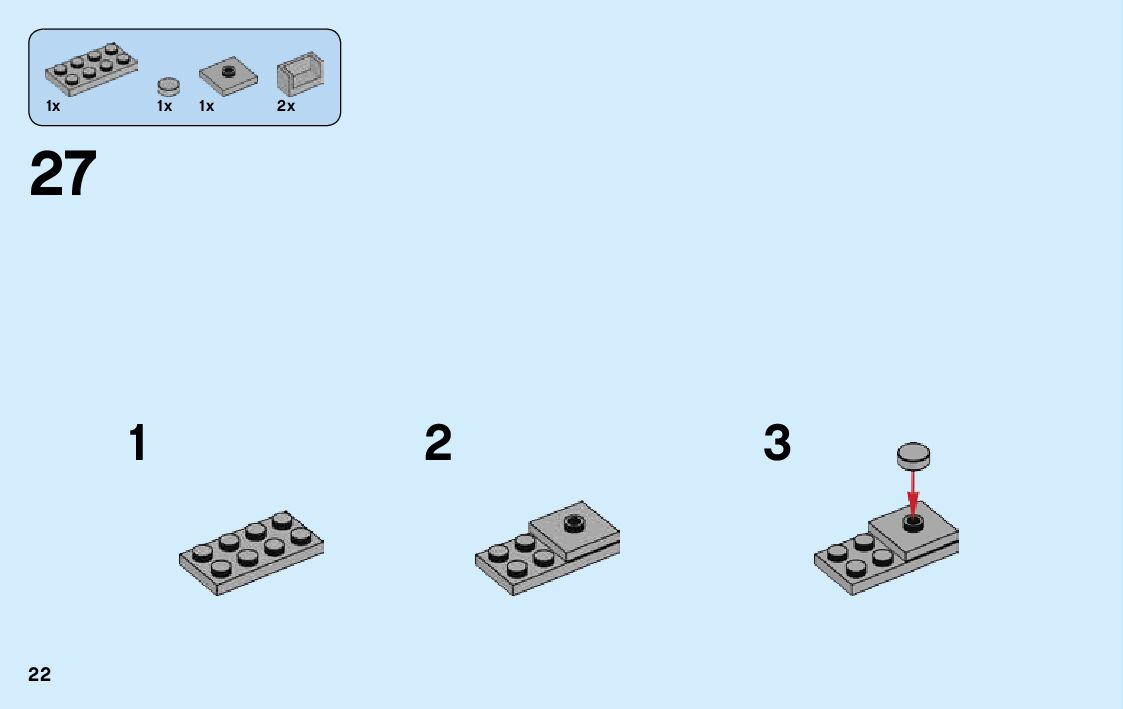 1x 1x 1x 2x

27

1

2

3

22