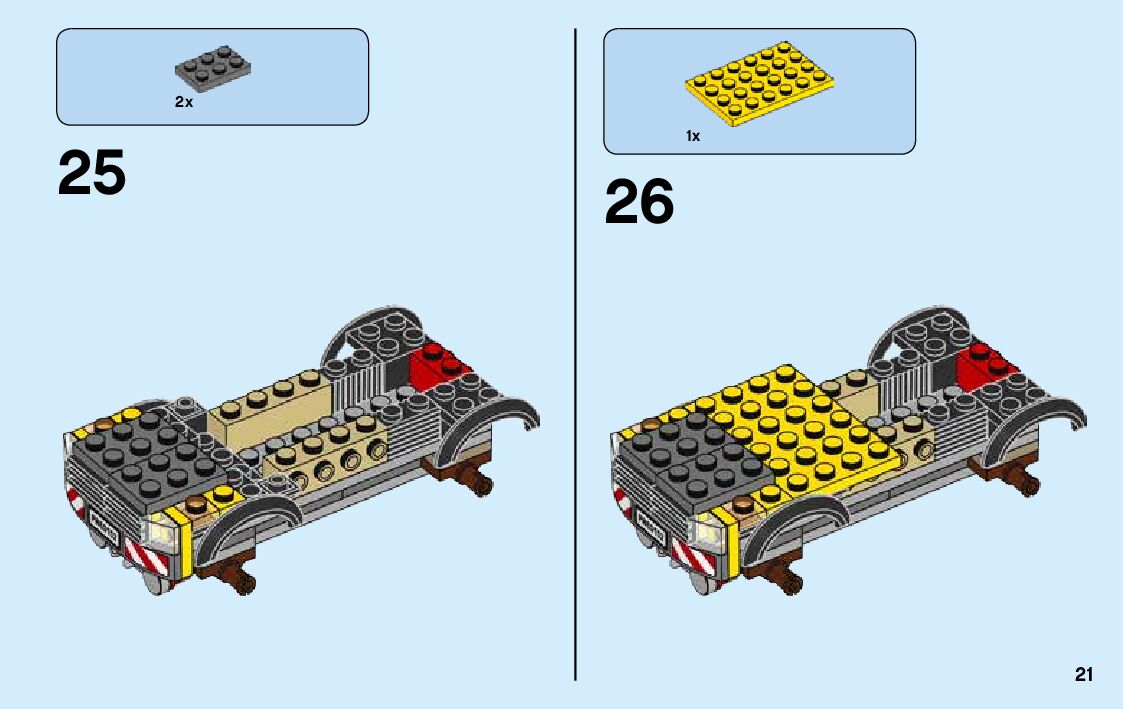 2x

25

1x

26

21