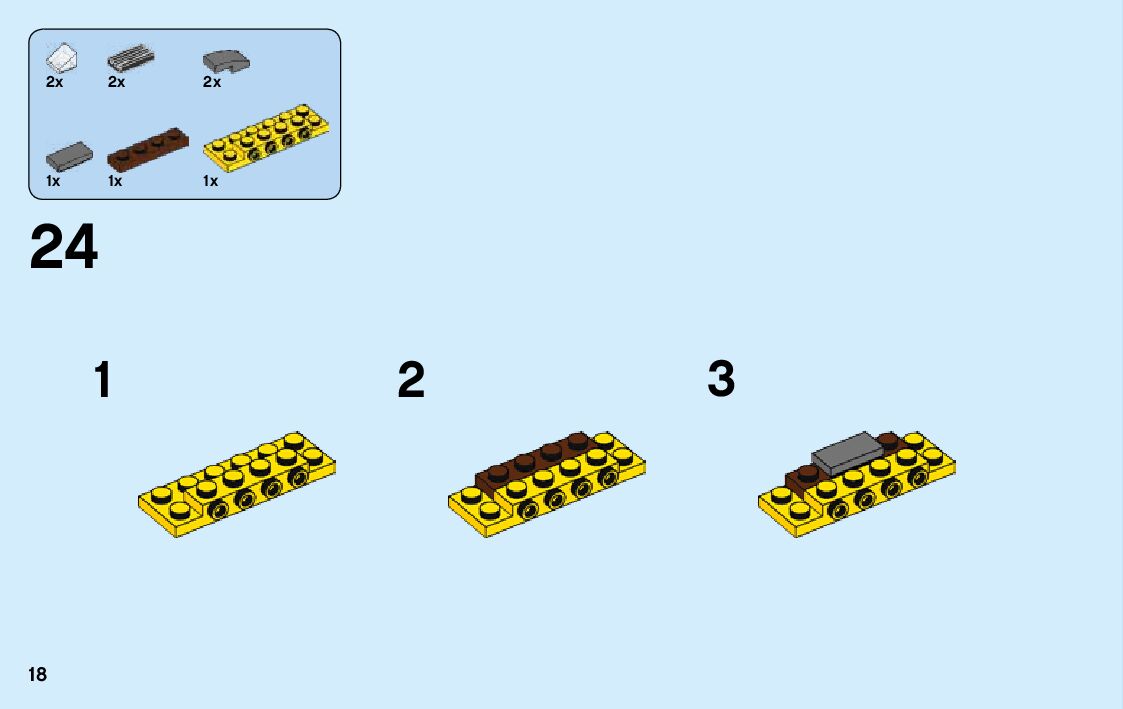 2x 2x 2x

1x 1x 1x

24

1

2

3

18