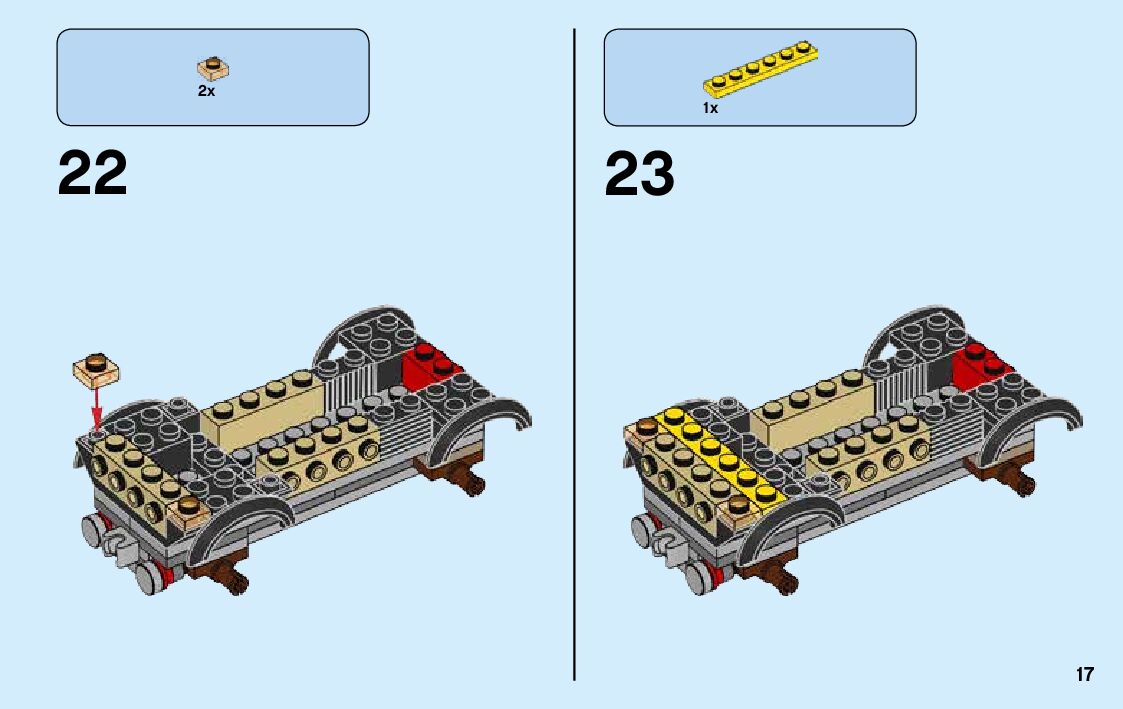 2x

22

1x

23

17