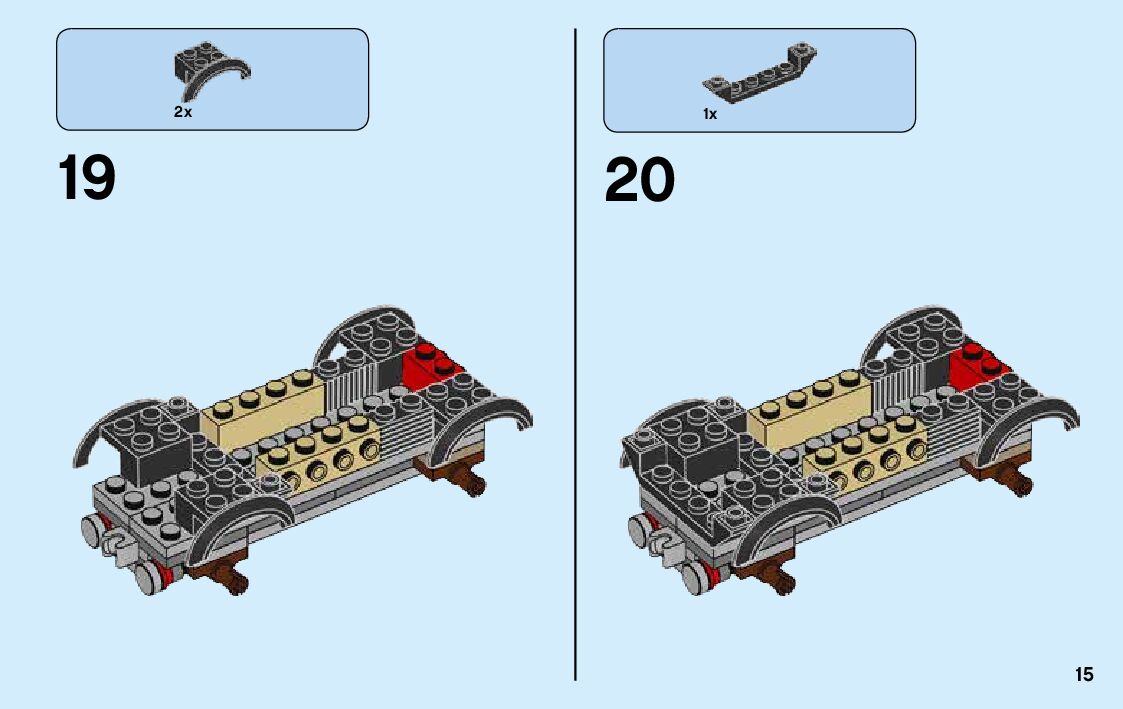 2x

19

1x

20

15