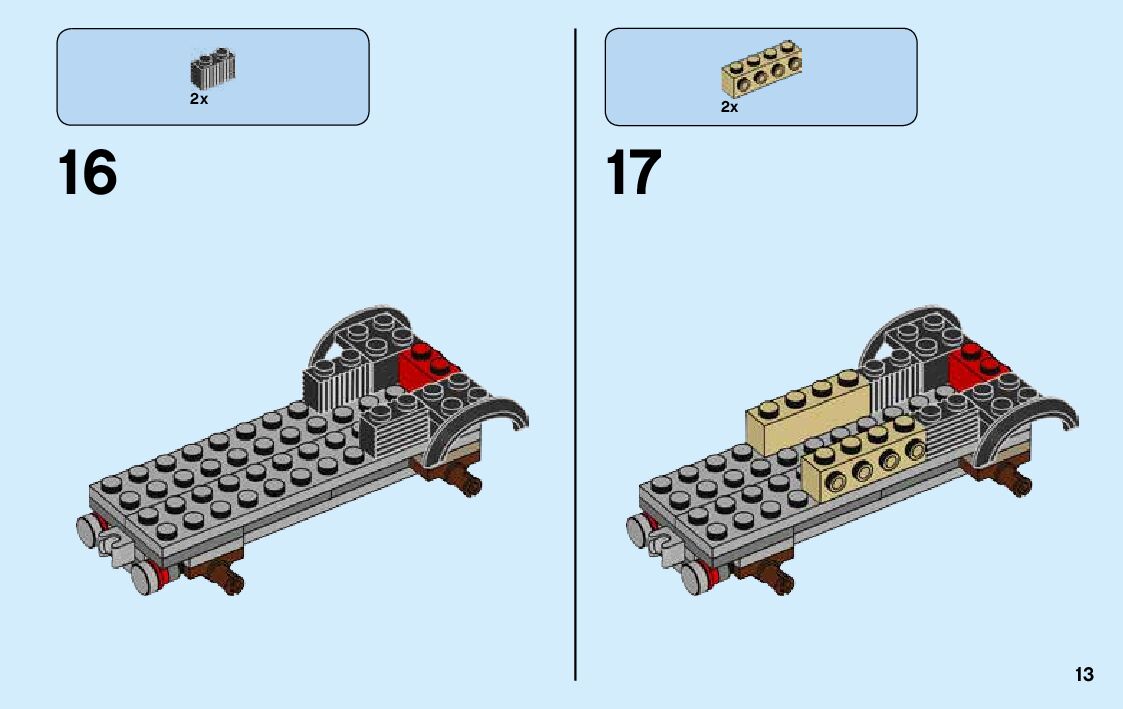 2x

16

2x

17

13