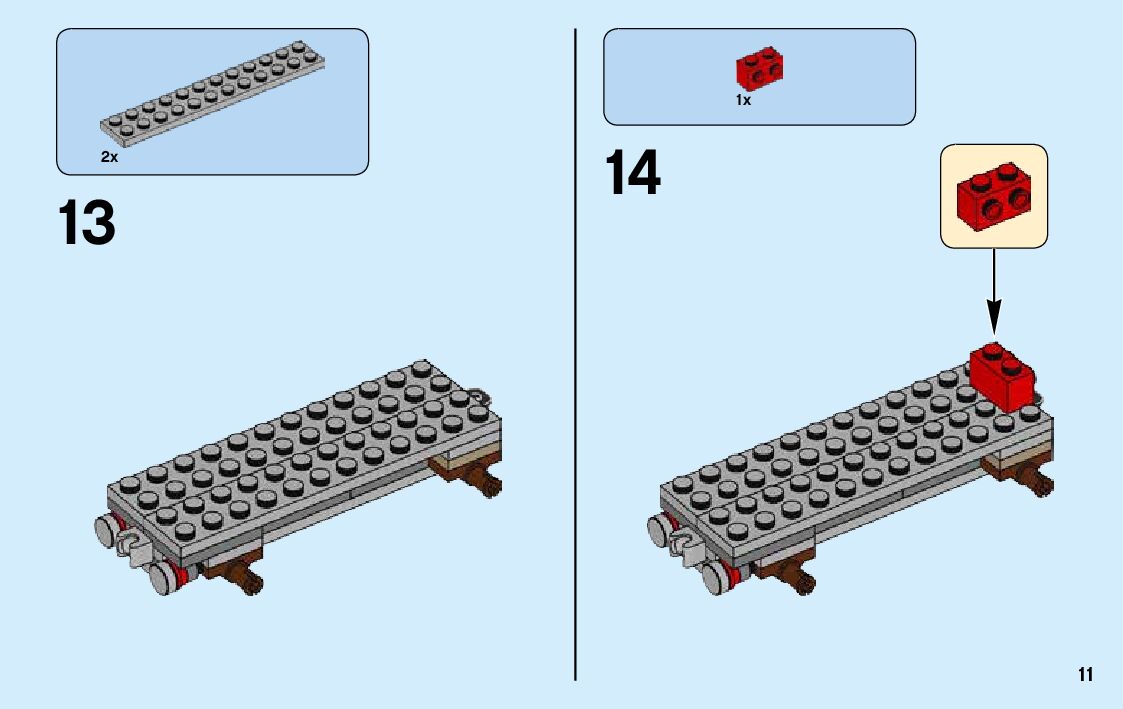 2x

13

1x

14

11