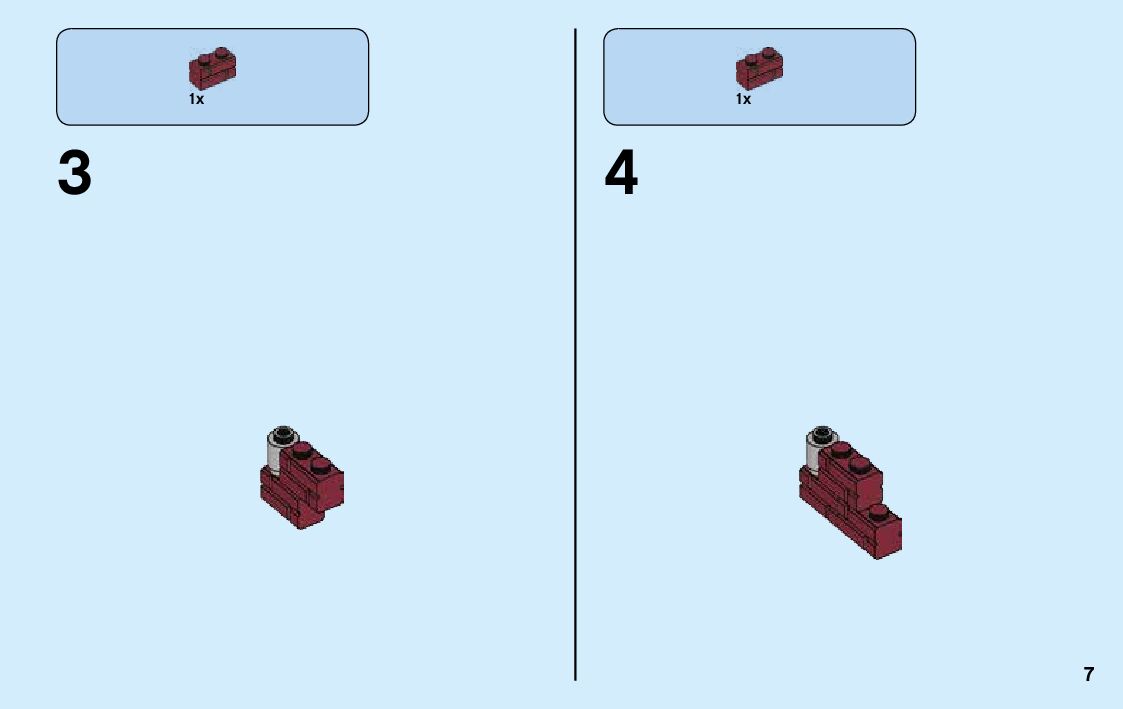 1x

3

1x

4

7