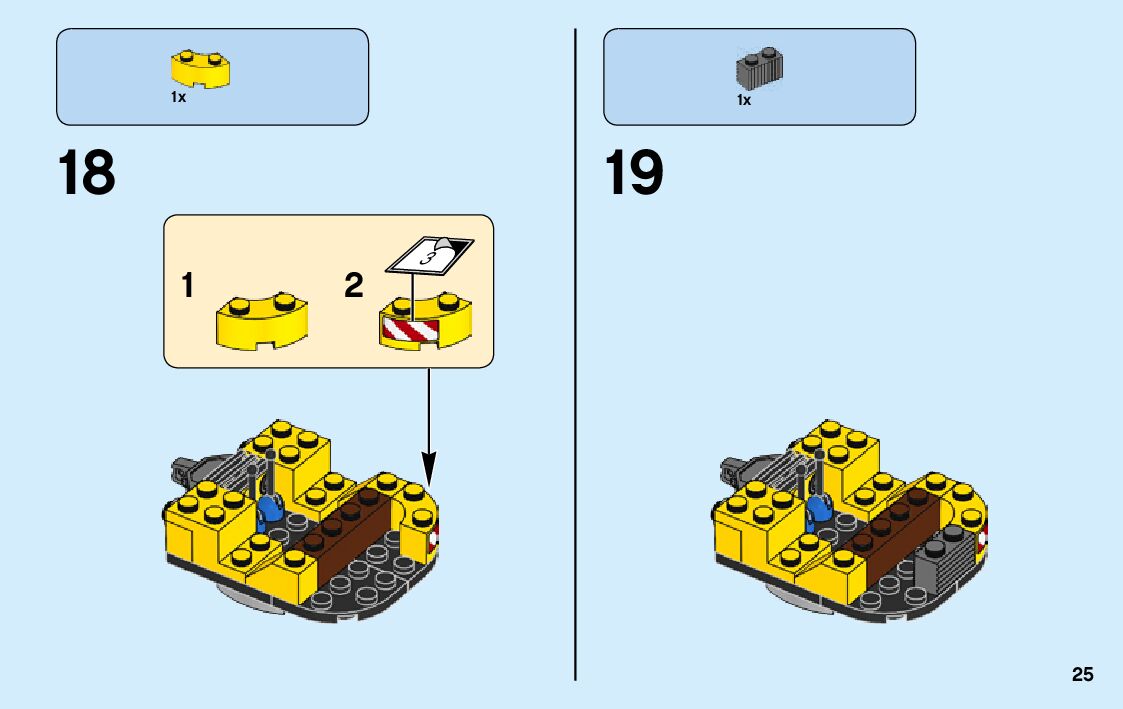 1x

18

1

2

3

1x

19

25