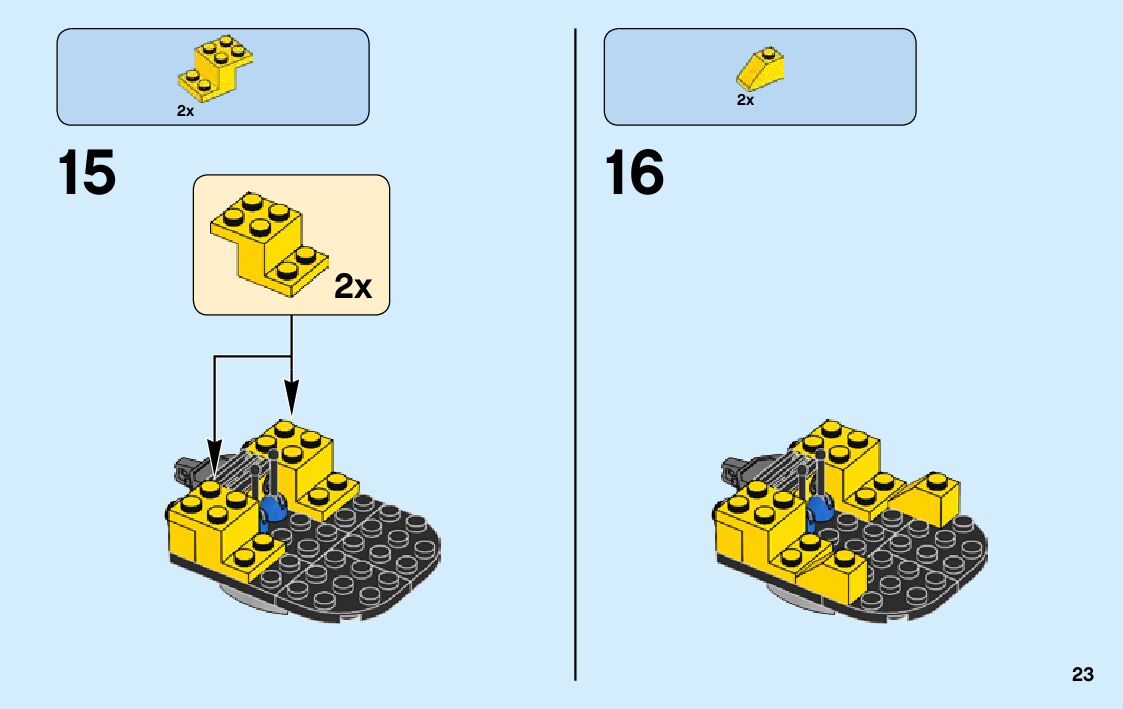 2x

15

2x

2x

16

23