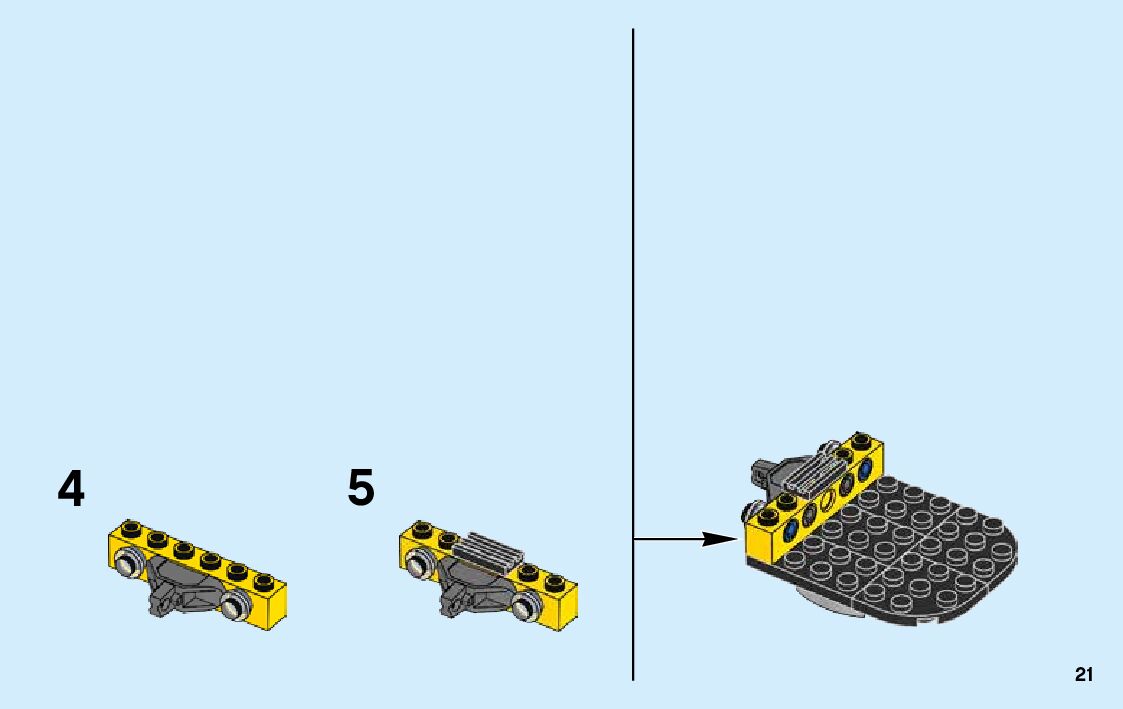 4

5

21