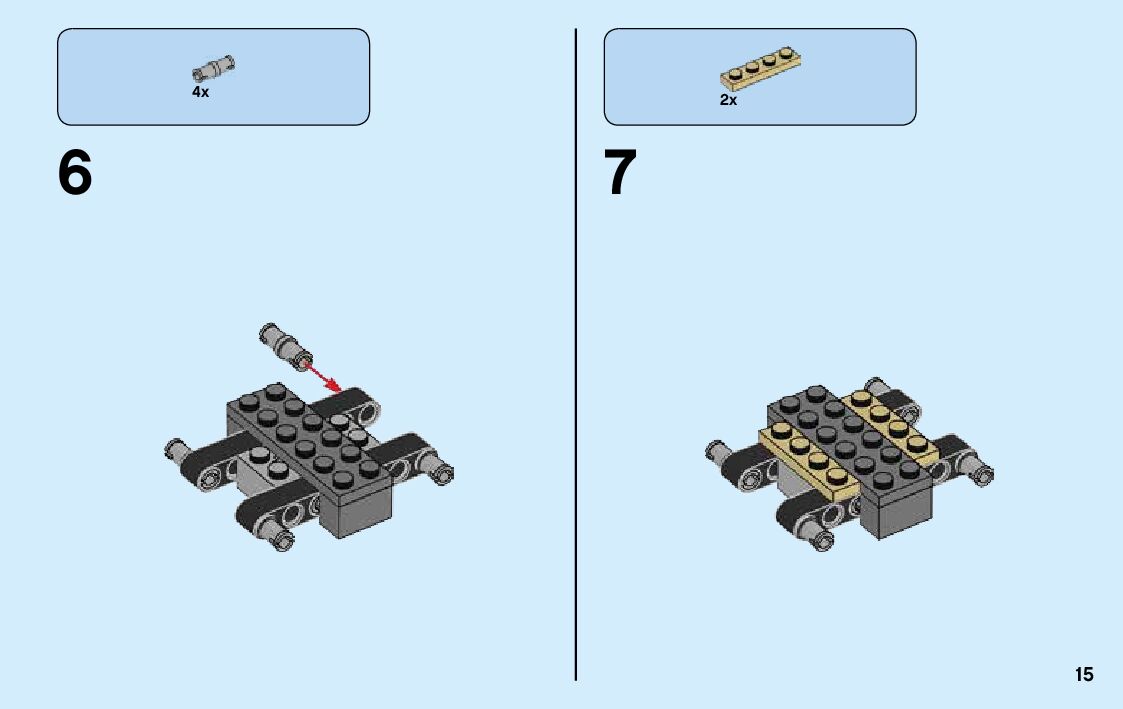 4x

6

2x

7

15