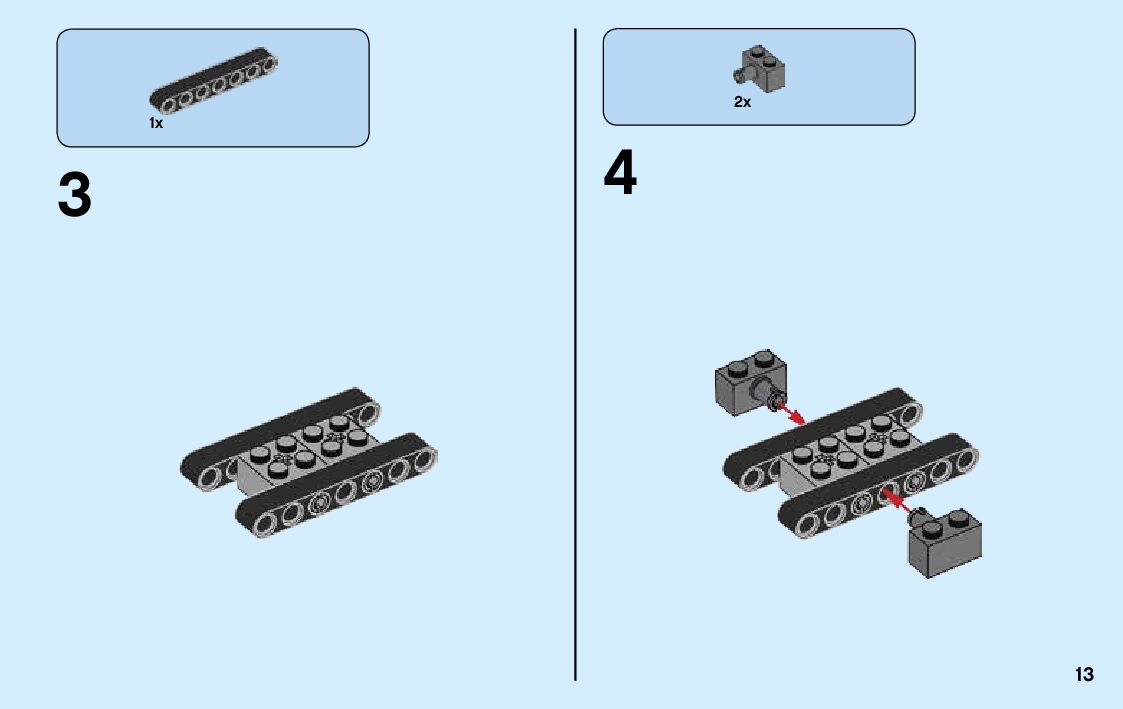 1x

3

2x

4

13