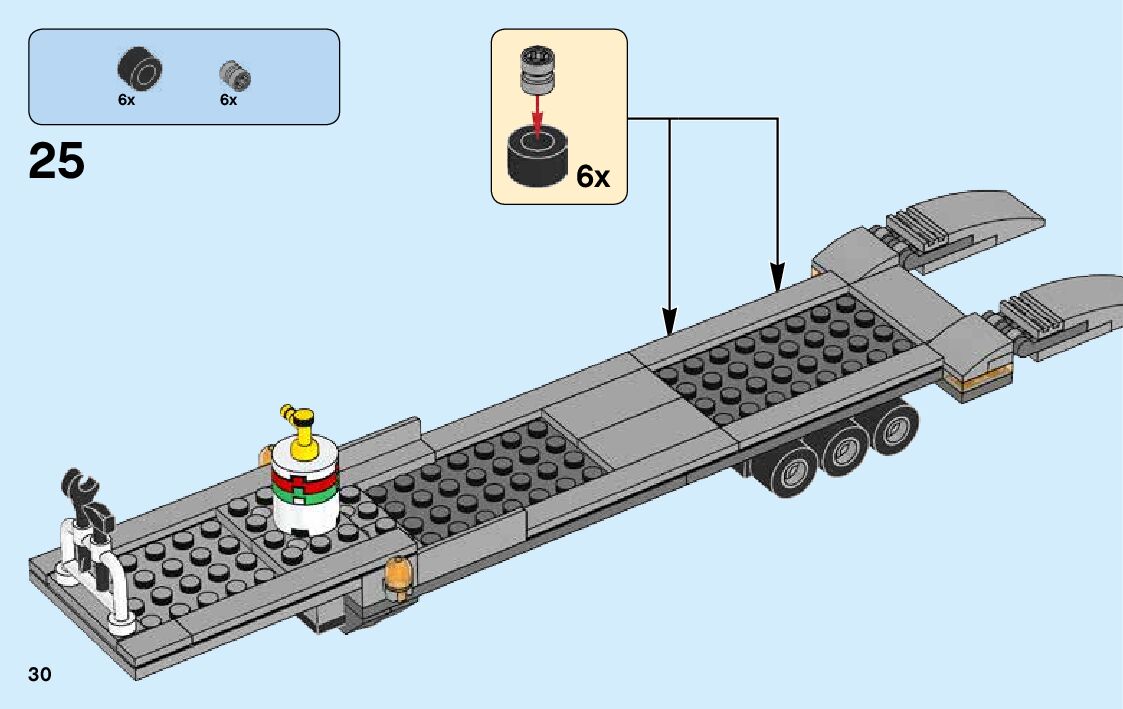 6x
6x

25

6x

30