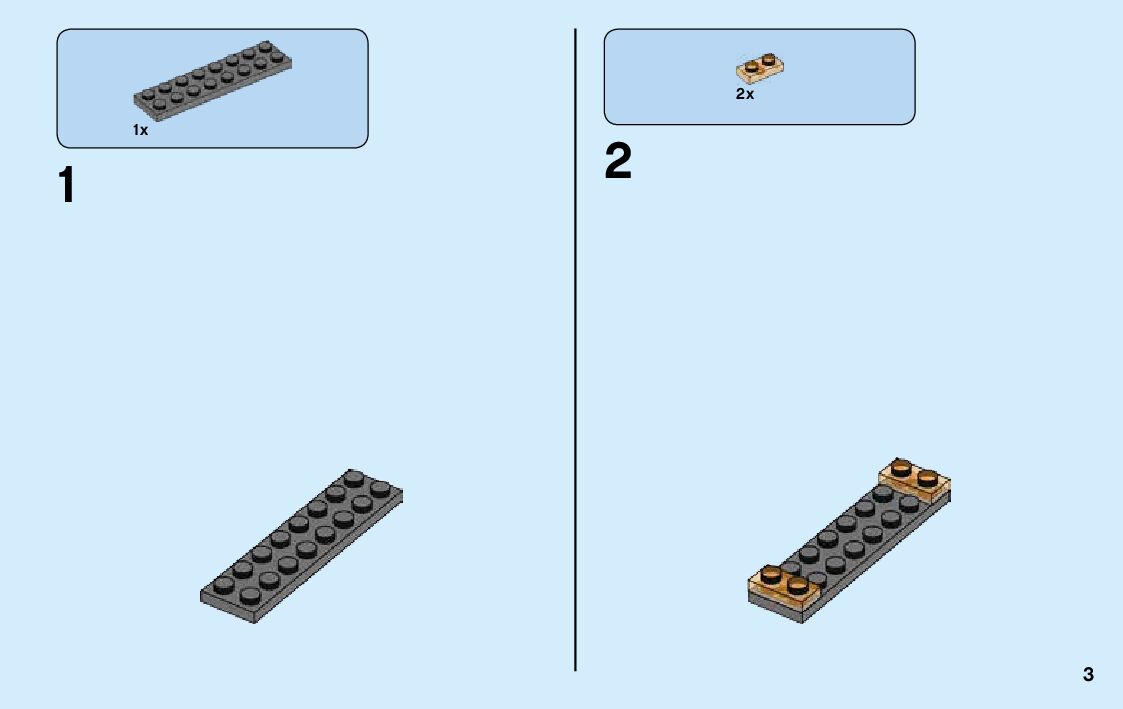 1x

1

2x

2

3