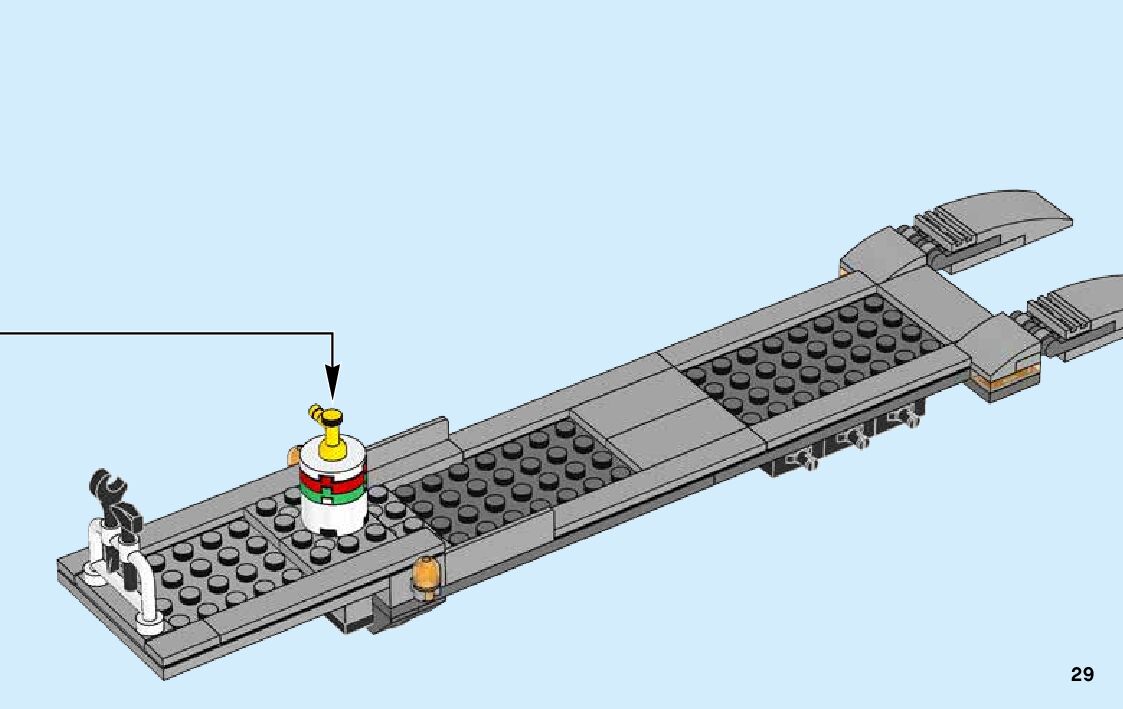 29