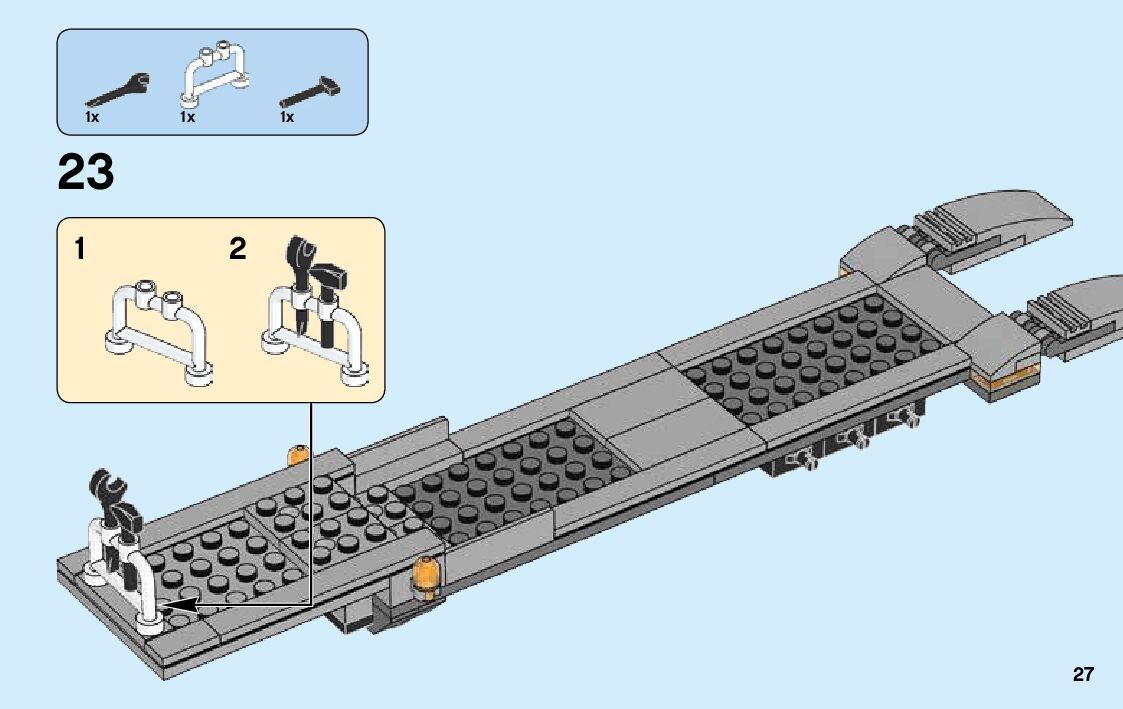 1x 1x 1x

23

1 2

27